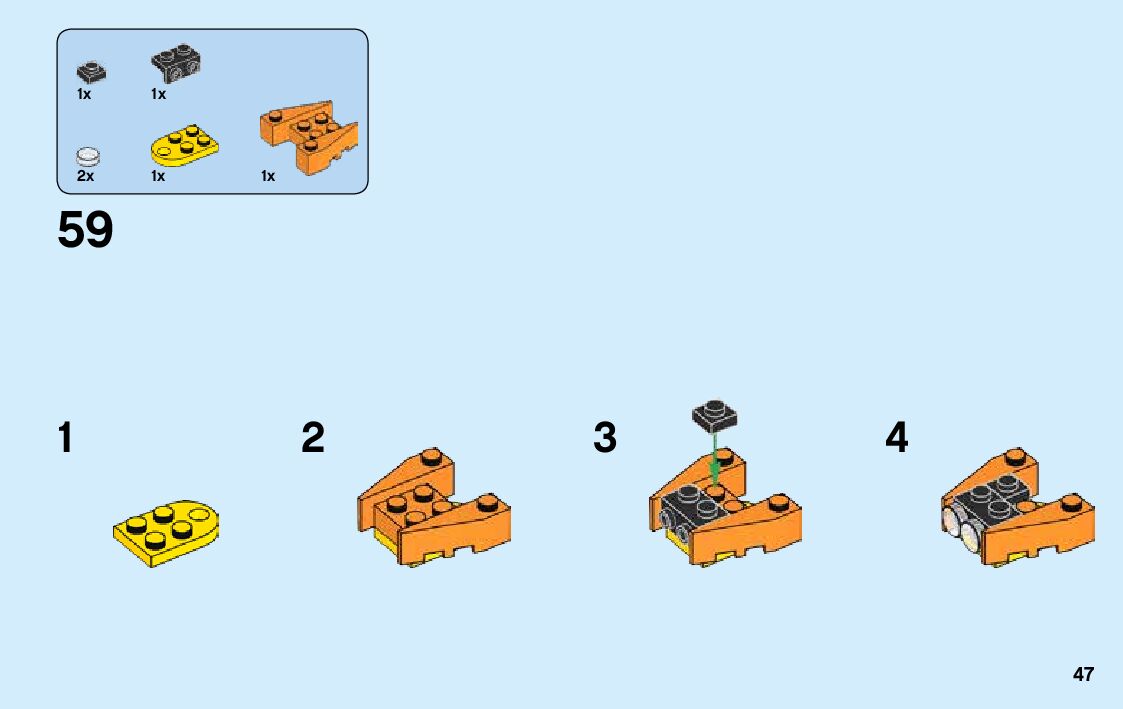 1x 1x
2x 1x 1x

59

1

2

3

4

47