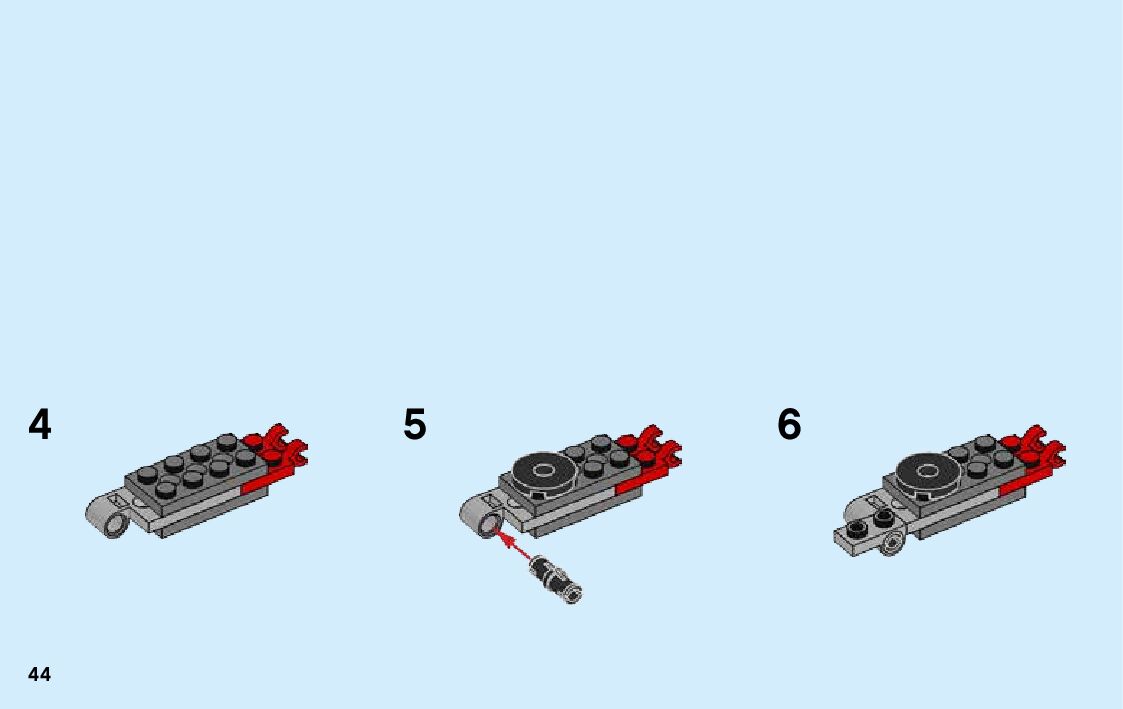 4

5

6

44