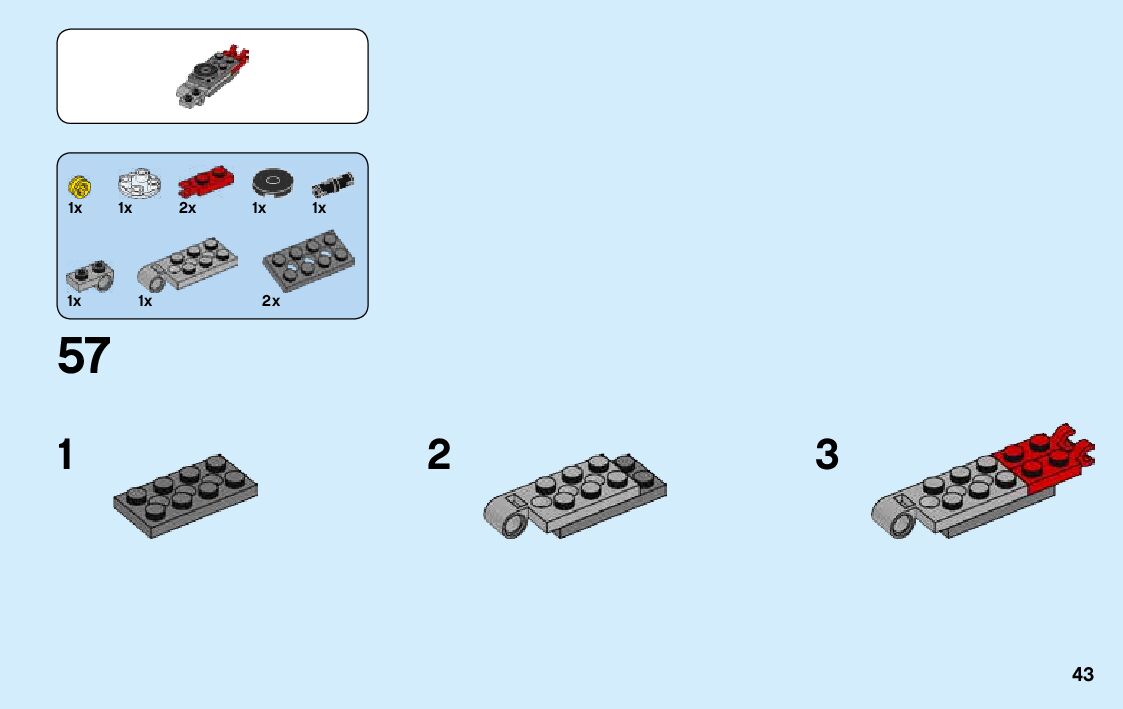 1x 1x 2x 1x 1x

1x 1x 2x

57

1

2

3

43