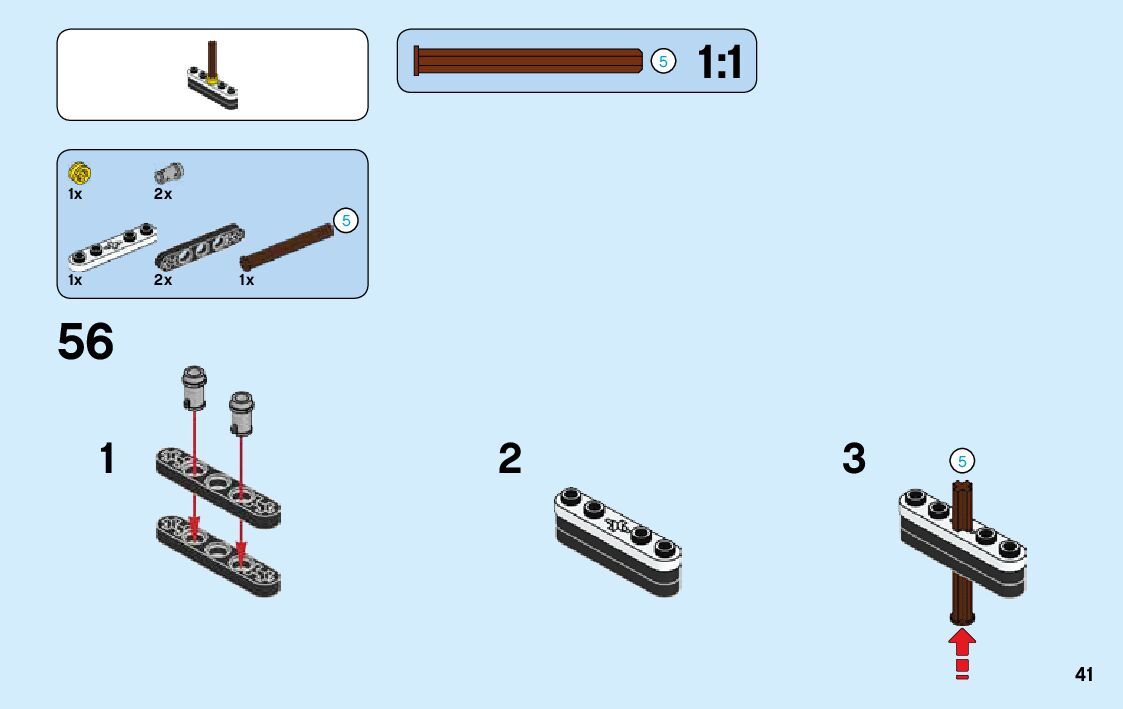 5 1:1

1x 2x

5

1x 2x 1x

56

1

2

3

5

41