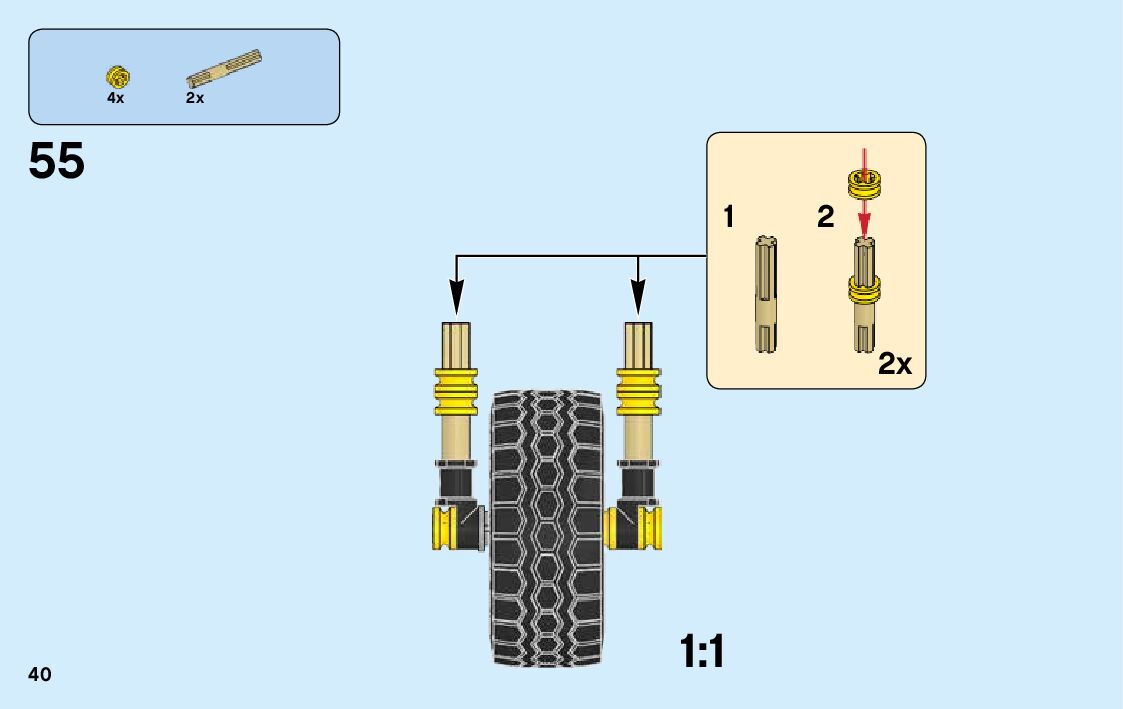 4x
2x

55

1
2
2x

1:1

40