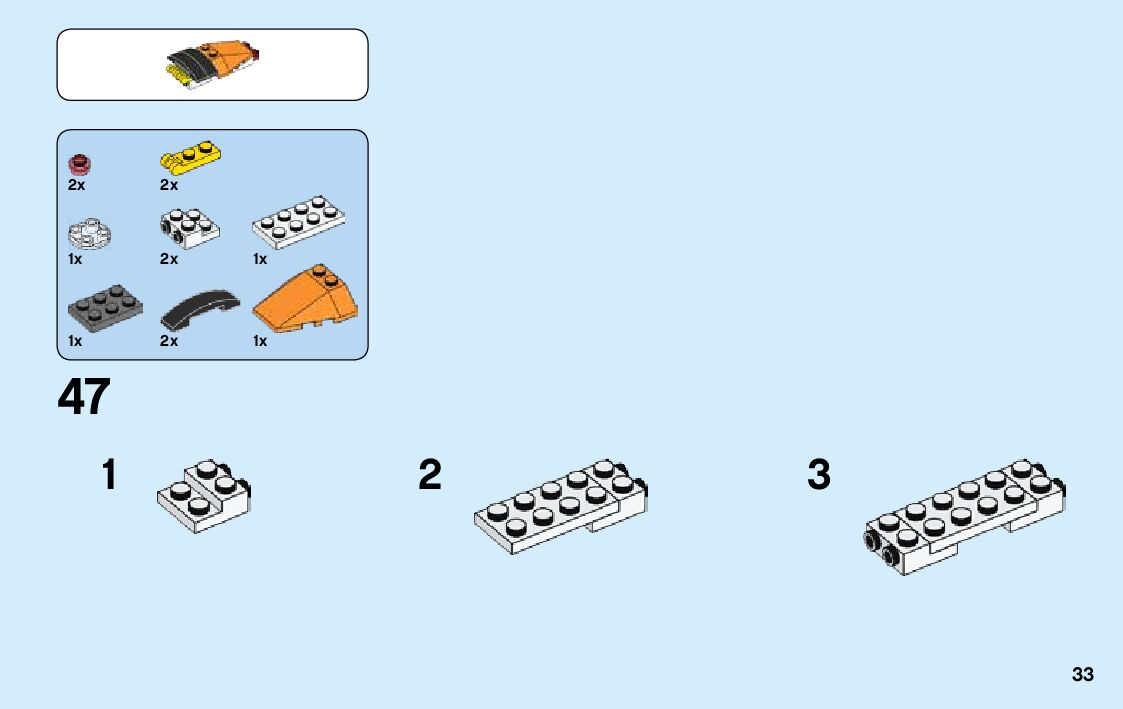 2x 2x
1x 2x 1x
1x 2x 1x

47

1

2

3

33