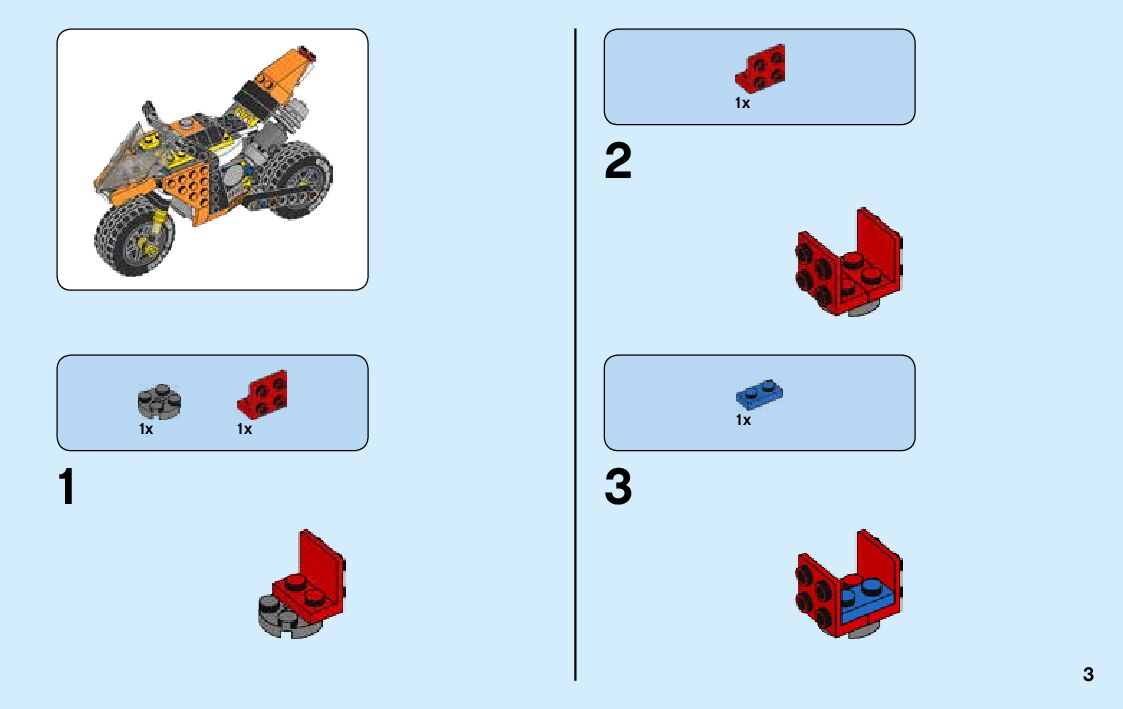 1x 1x

1

1x

2

1x

3

3