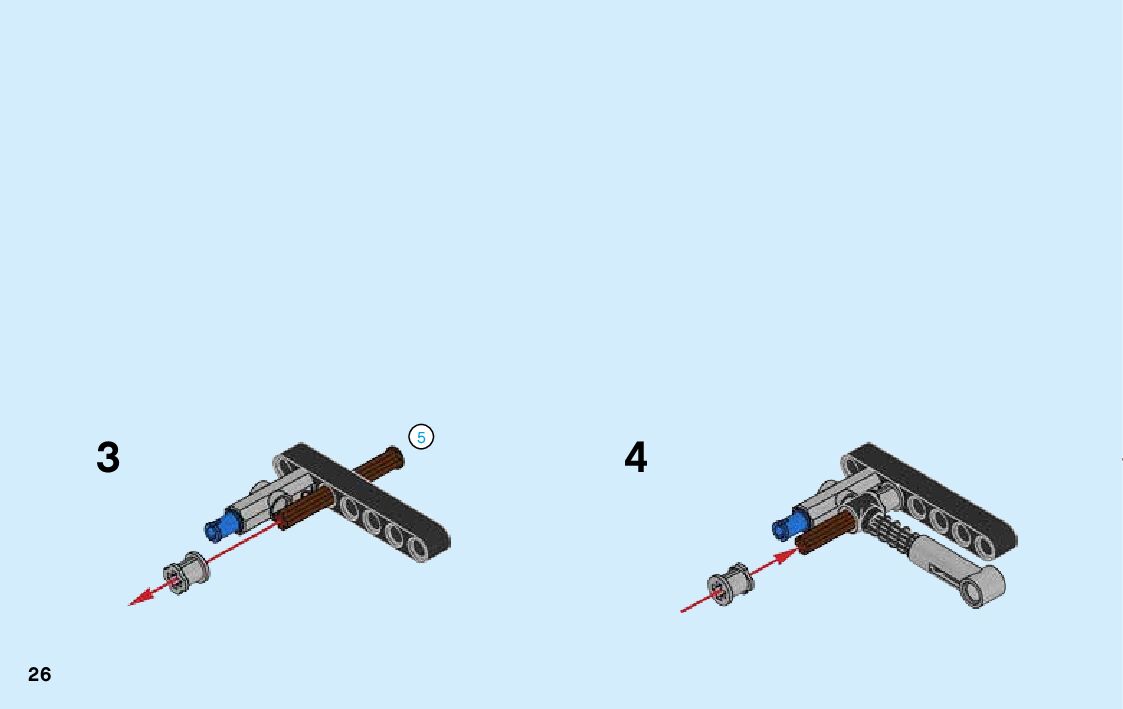 3

5

4

26