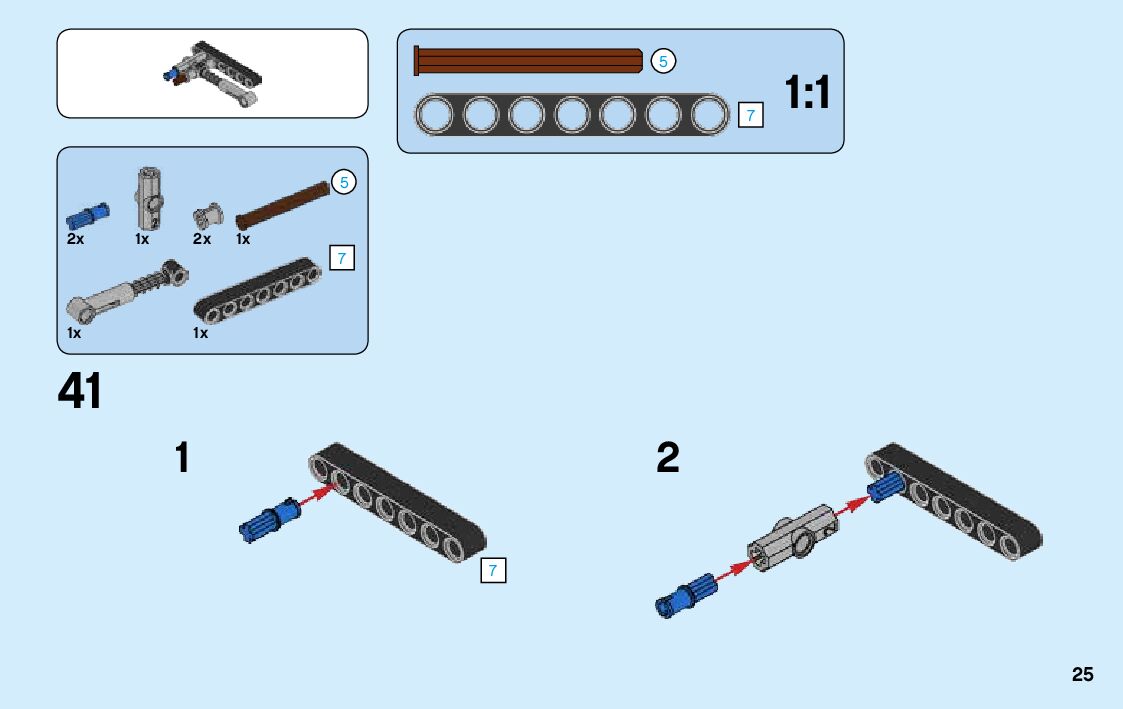 5

7

1:1

5

2x 1x 2x 1x

7

1x 1x

41

1

7

2

25