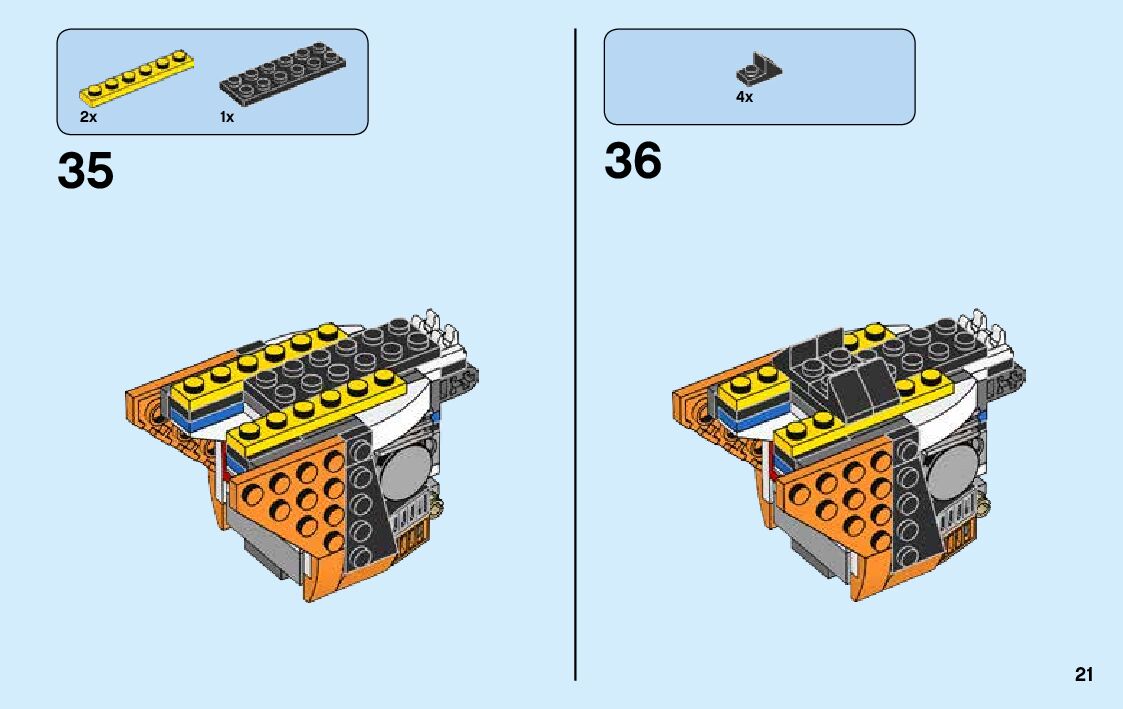 2x
1x
35

4x
36

21