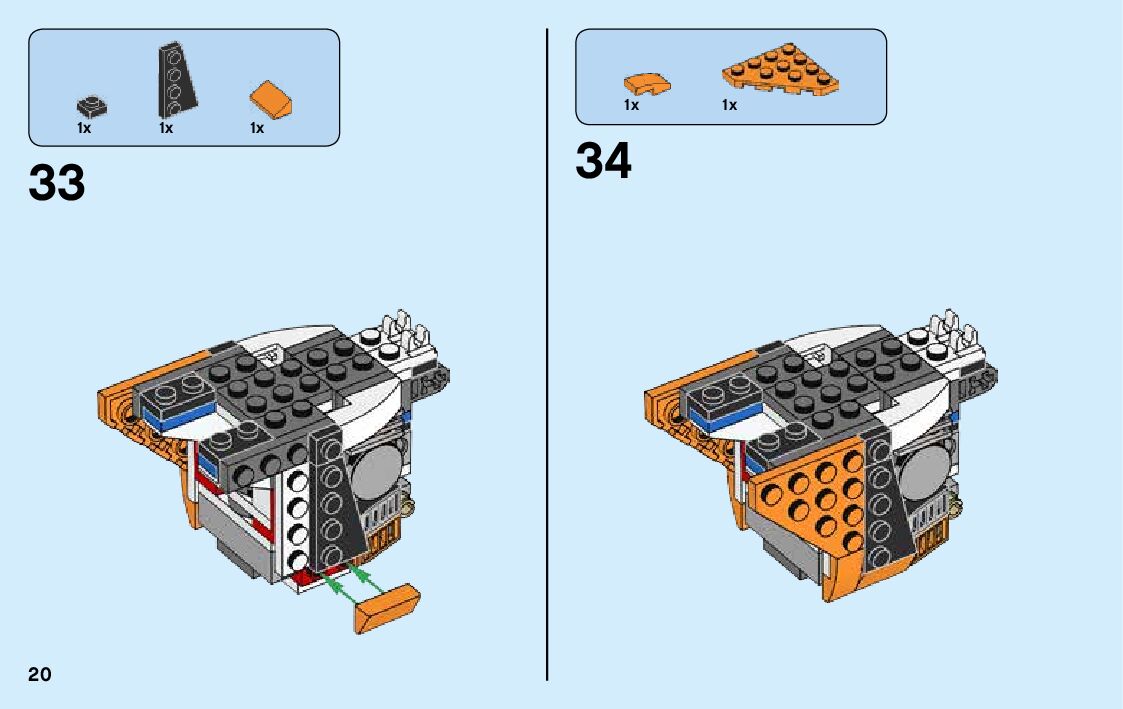 1x 1x 1x

33

1x 1x

34

20