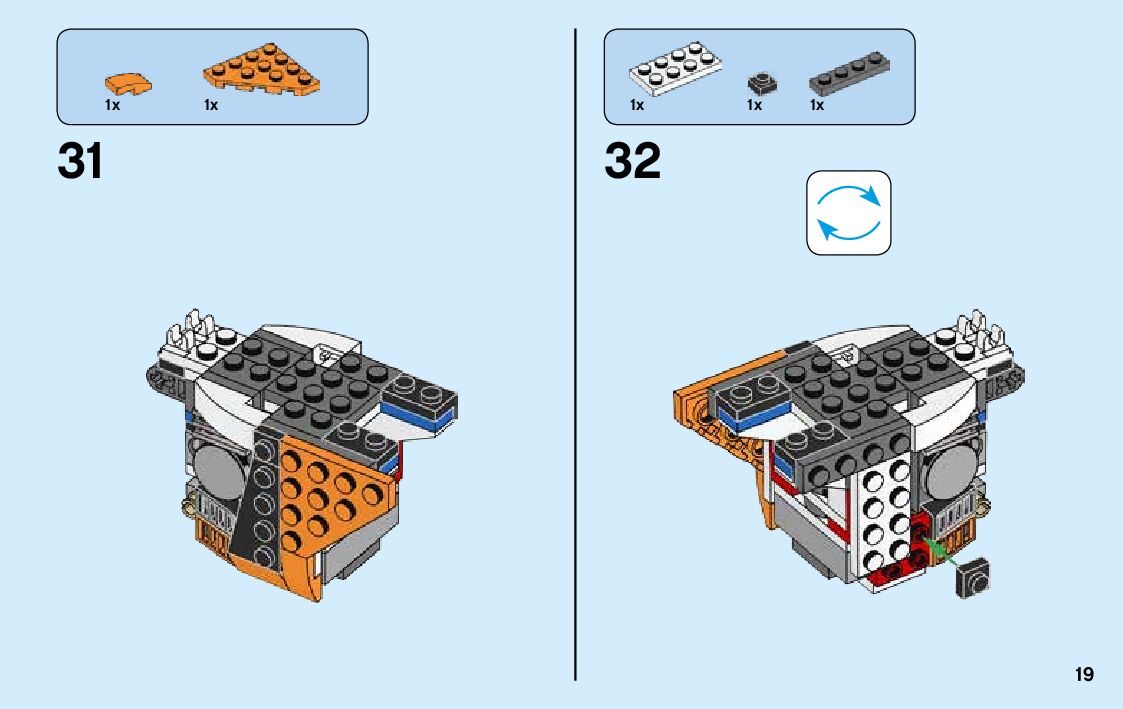 1x 1x

31

1x 1x 1x

32

19