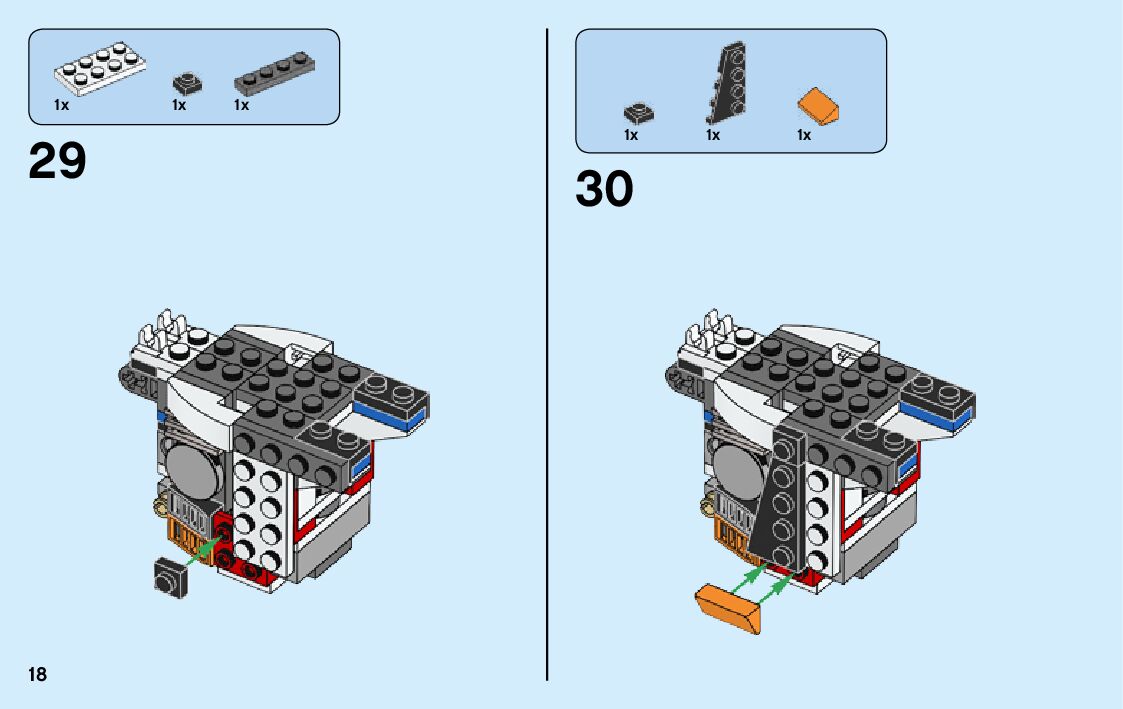 1x 1x 1x

29

1x 1x 1x

30

18