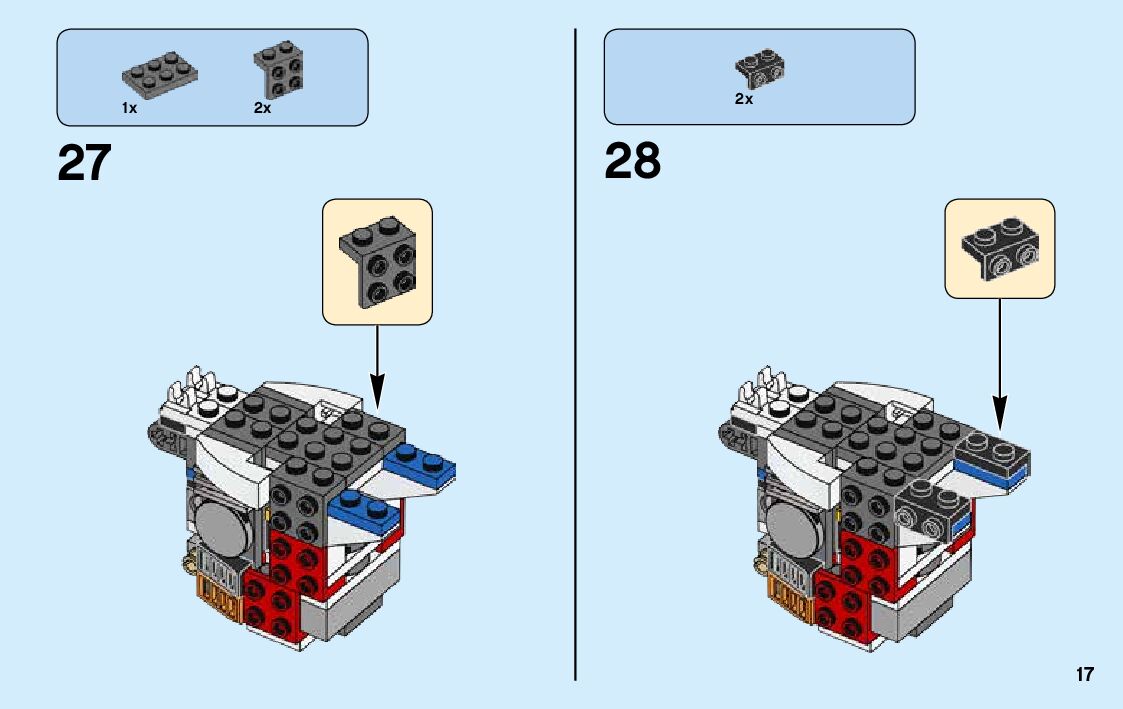 1x 2x

27

2x

28

17