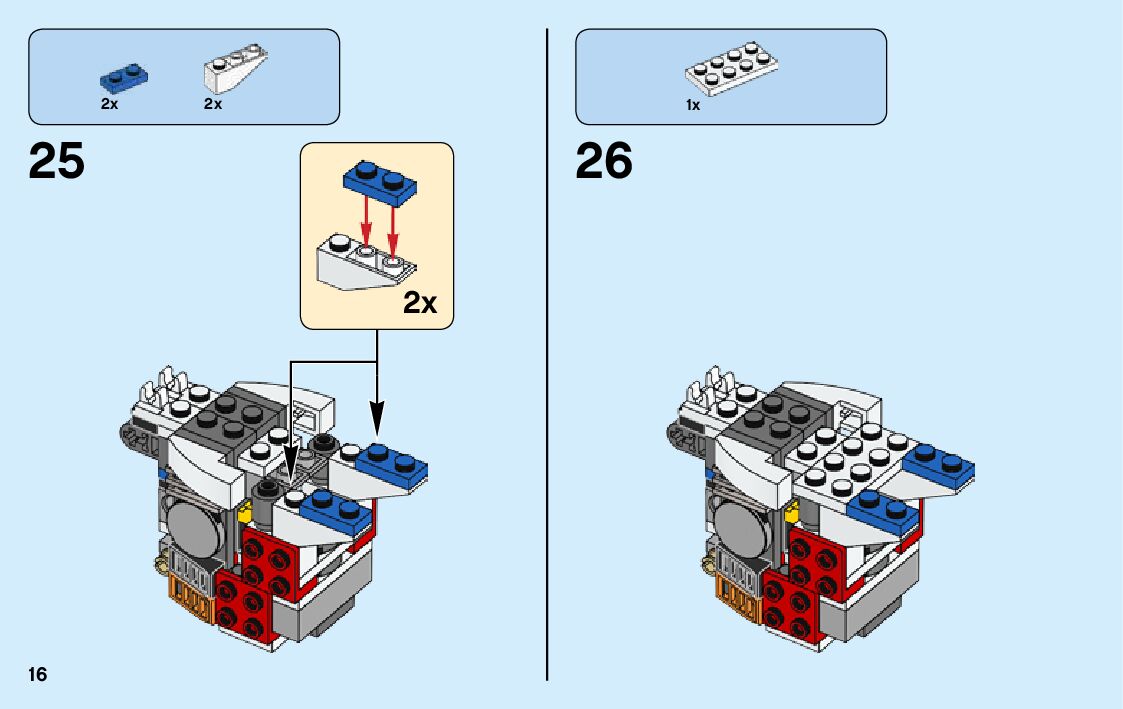 2x
2x

25

2x

1x

26

16