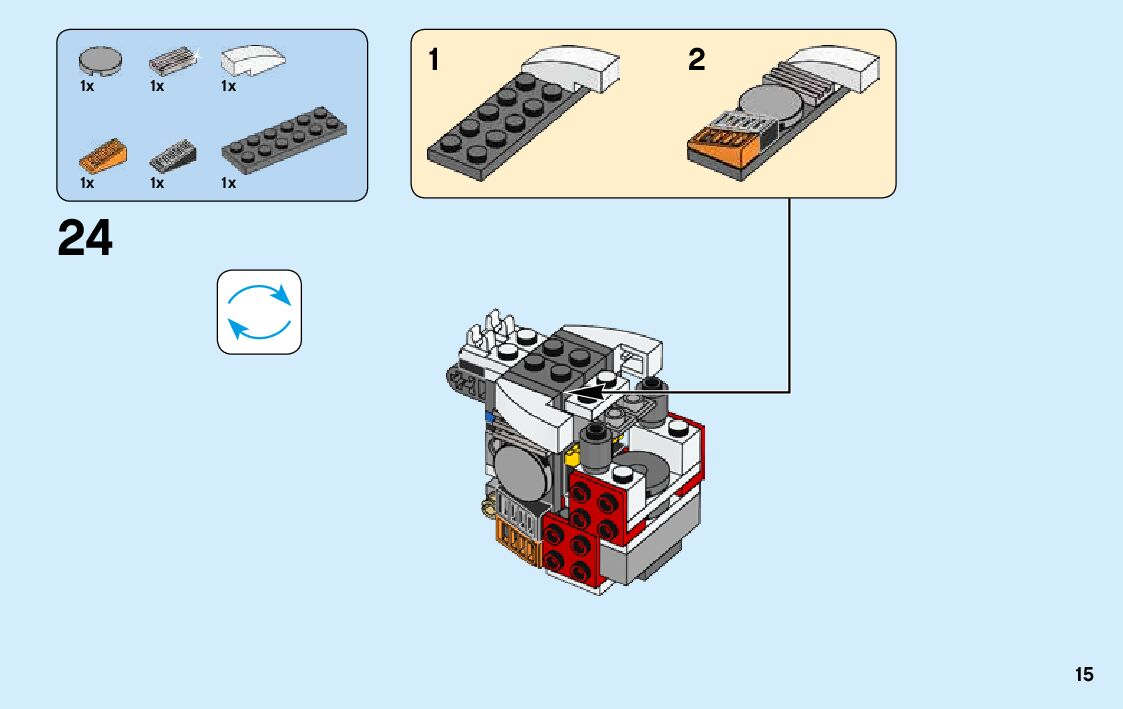 1x 1x 1x

1x 1x 1x

24

1

2

15