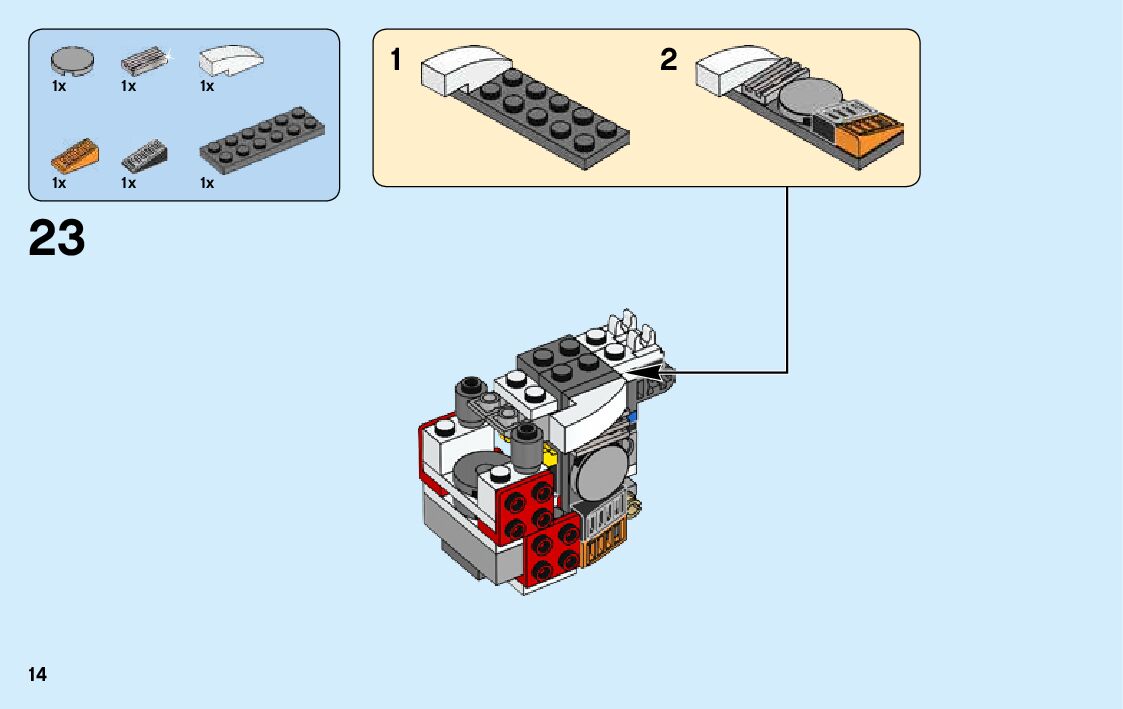 1x
1x
1x
1x
1x
1x

23

1

2

14