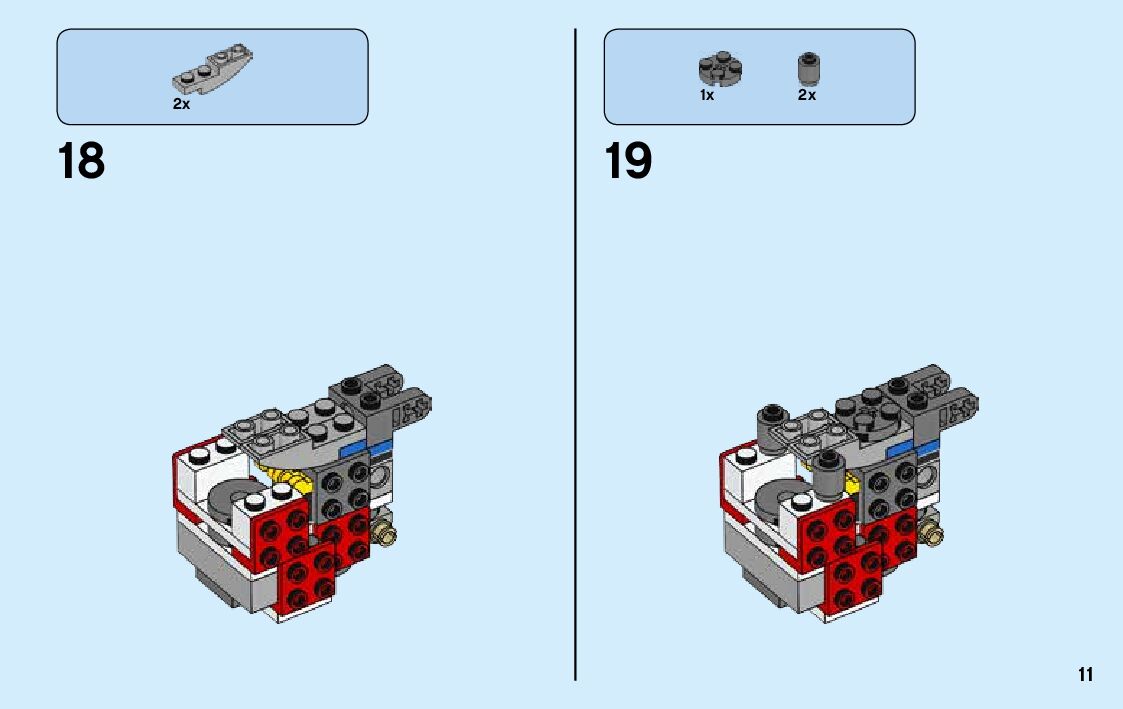 2x

18

1x 2x

19

11