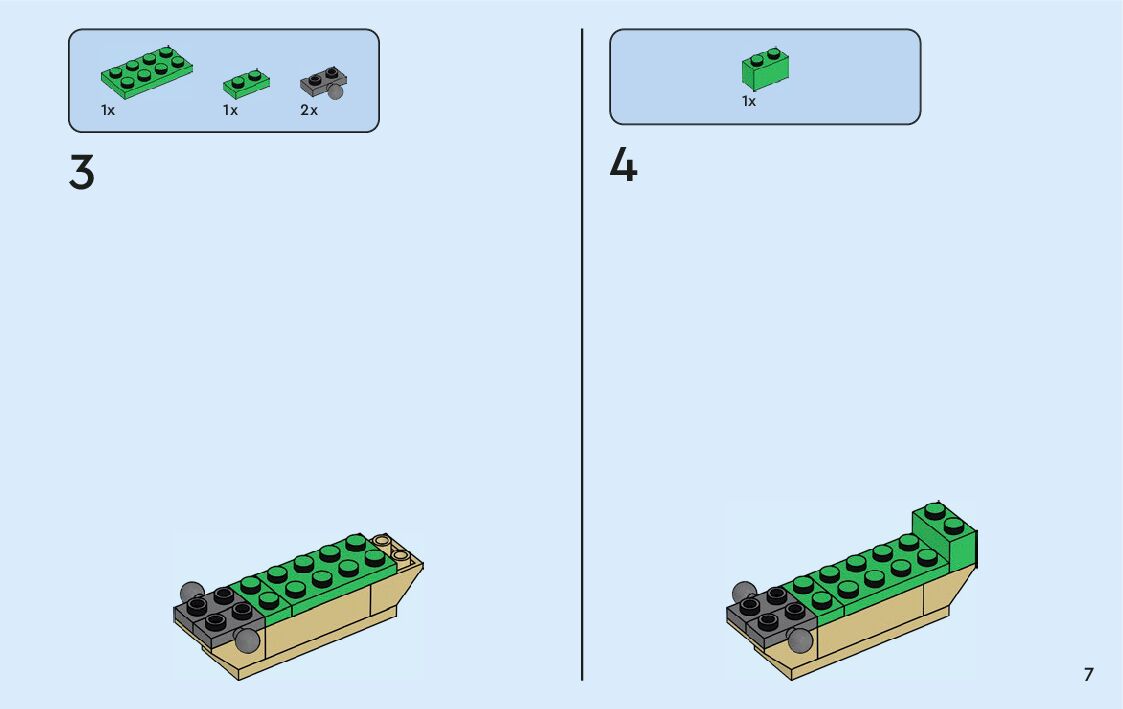 1x 1x 2x

3

1x

4

7