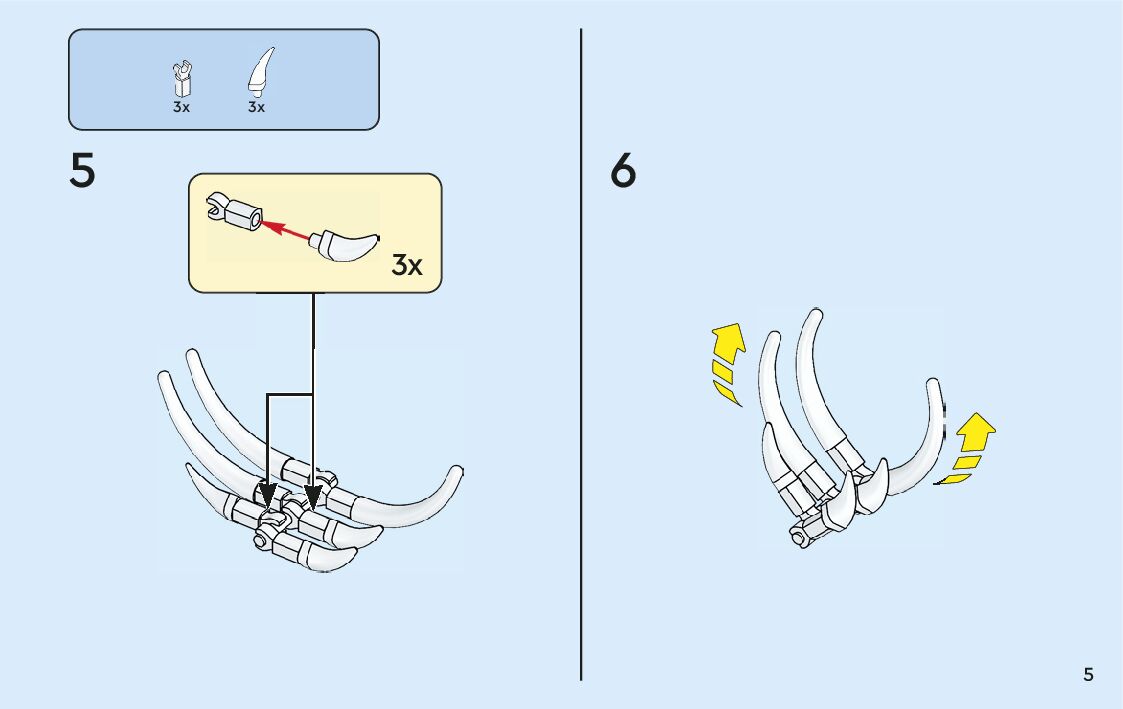 3x 3x

5

3x

6

5