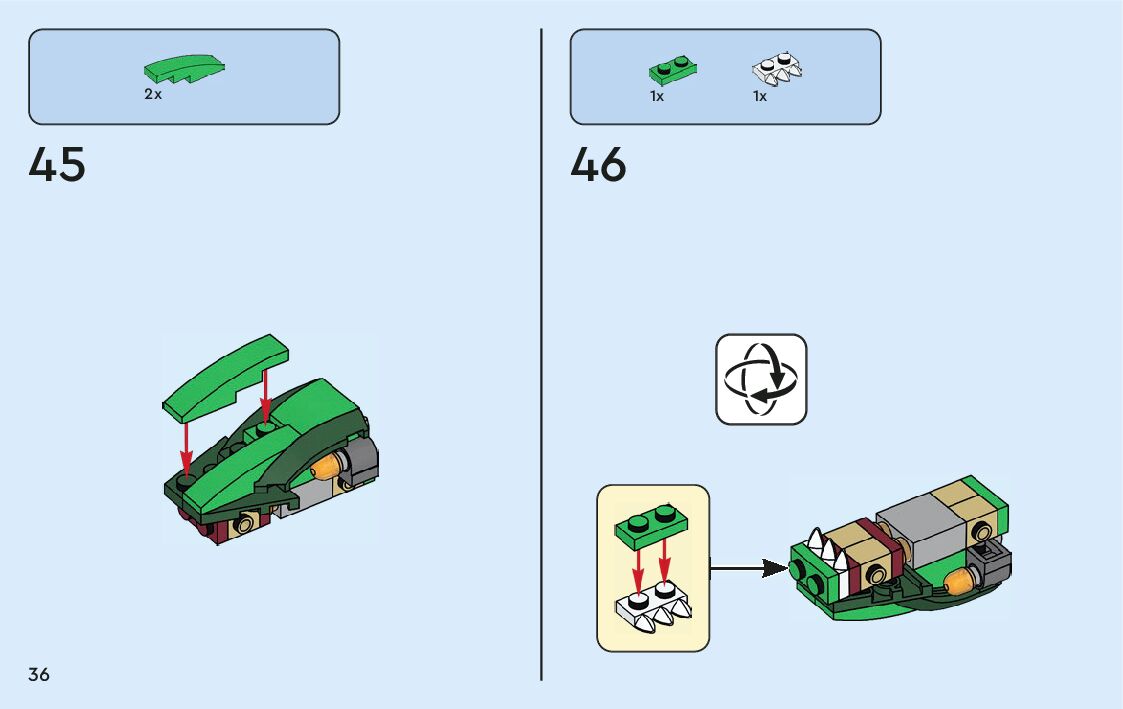 2x

45

1x 1x

46

36