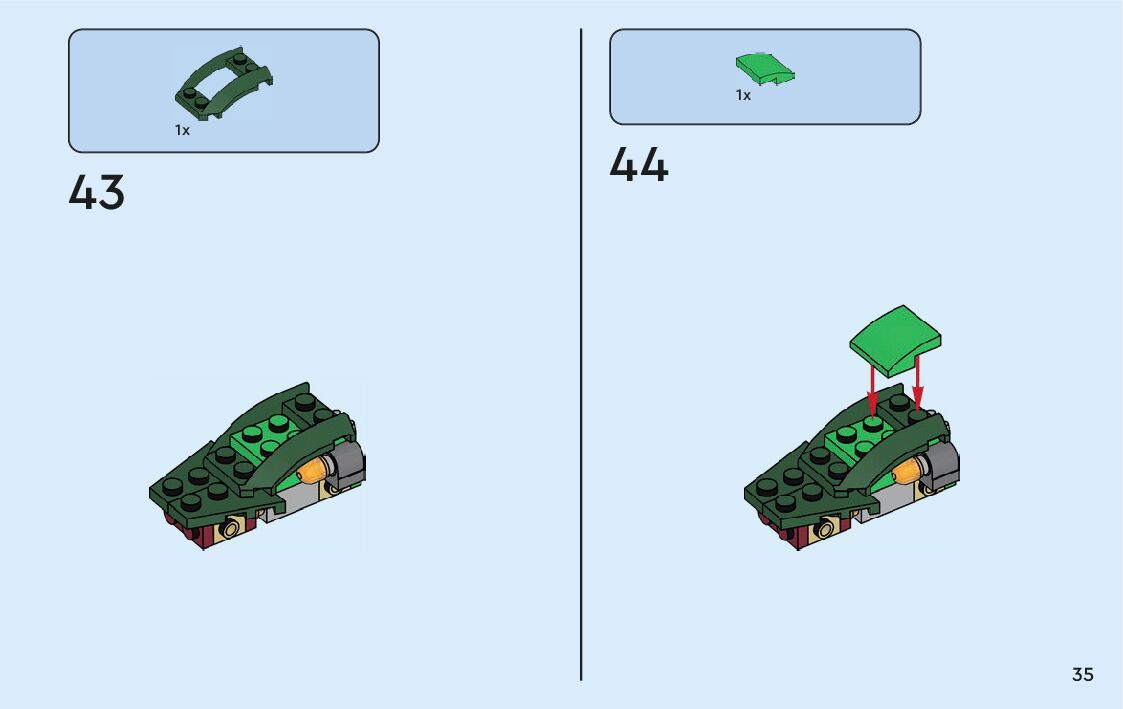 1x

43

1x

44

35