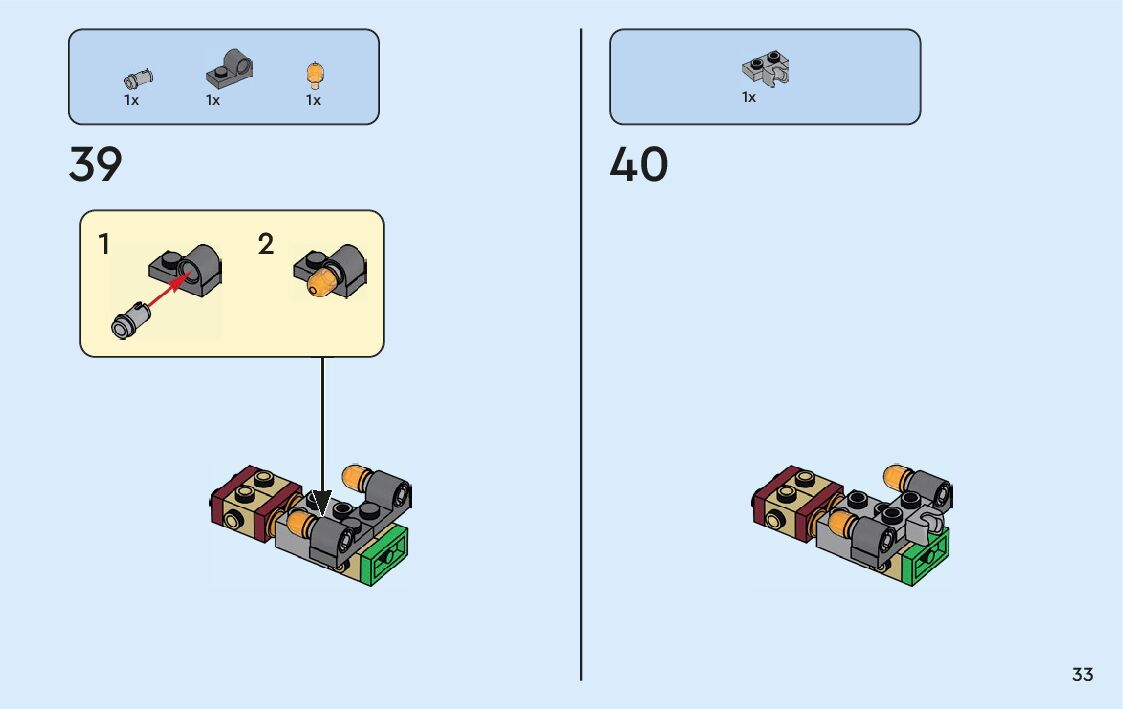 1x 1x 1x

39

1 2

1x

40

33