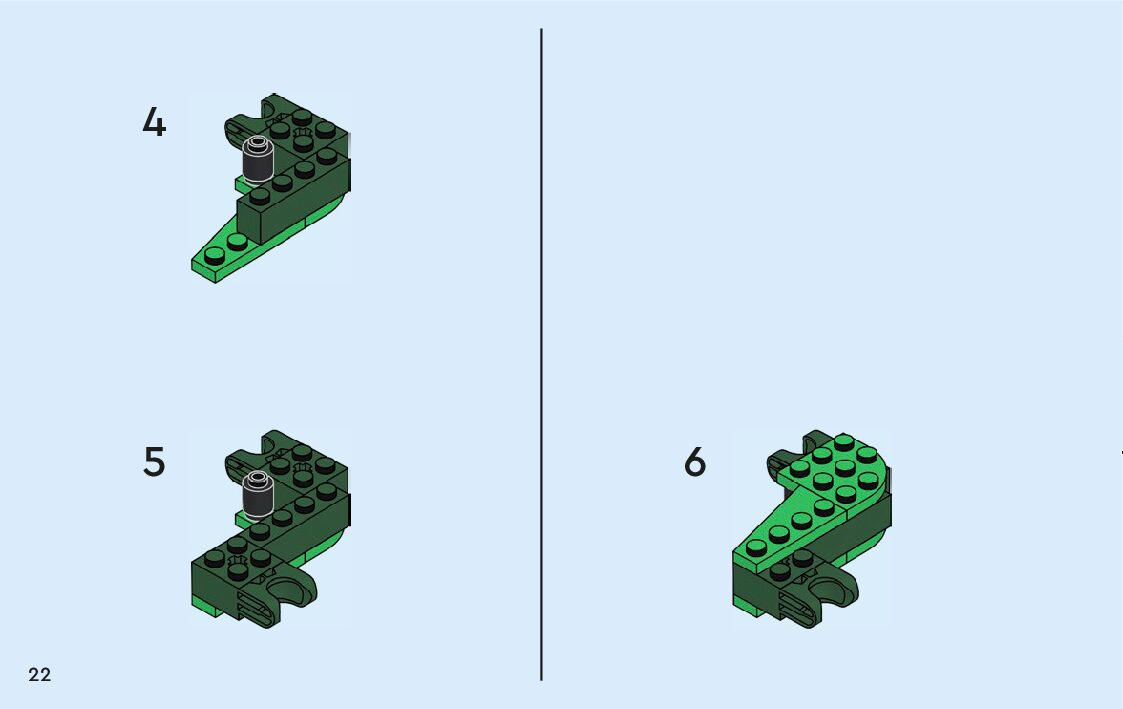 4

5

6

22