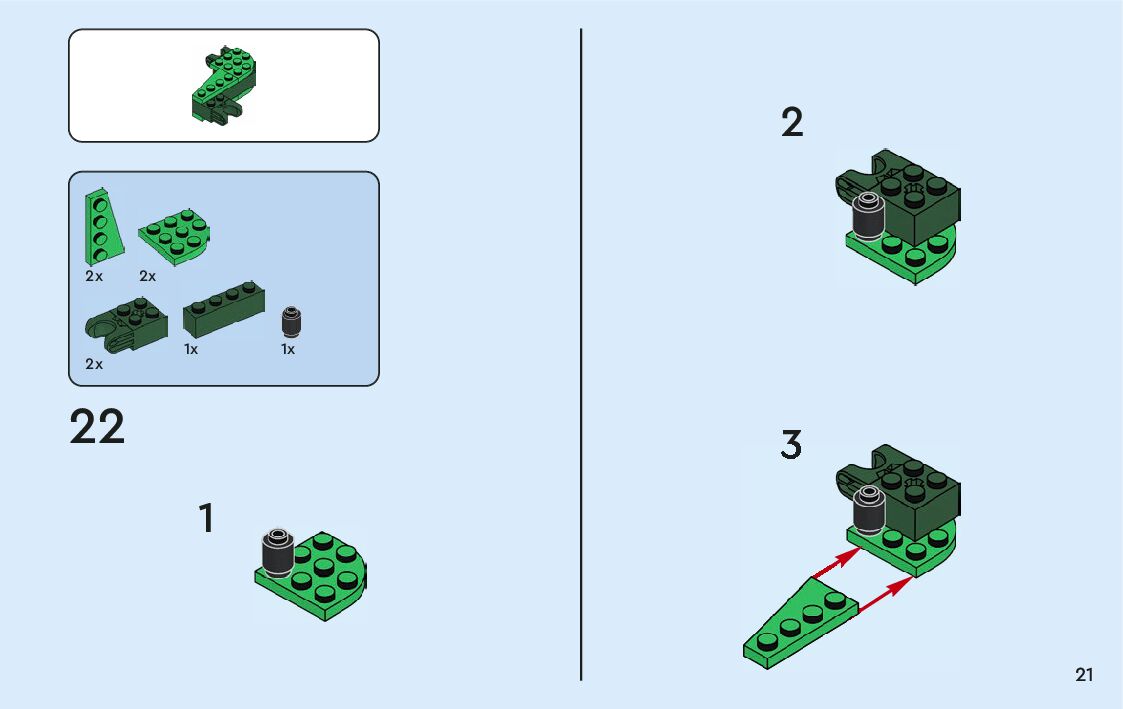 2x 2x

2x 1x 1x

22

1

2

3

21