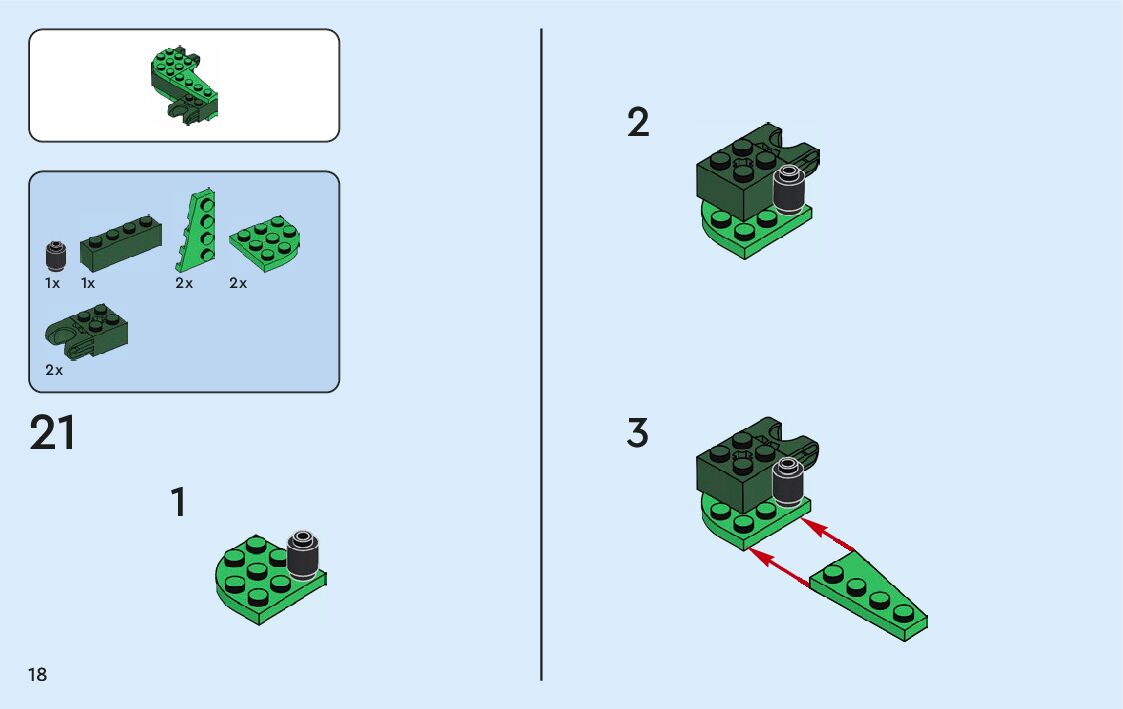 1x 1x 2x 2x

2x

21

1

2

3

18