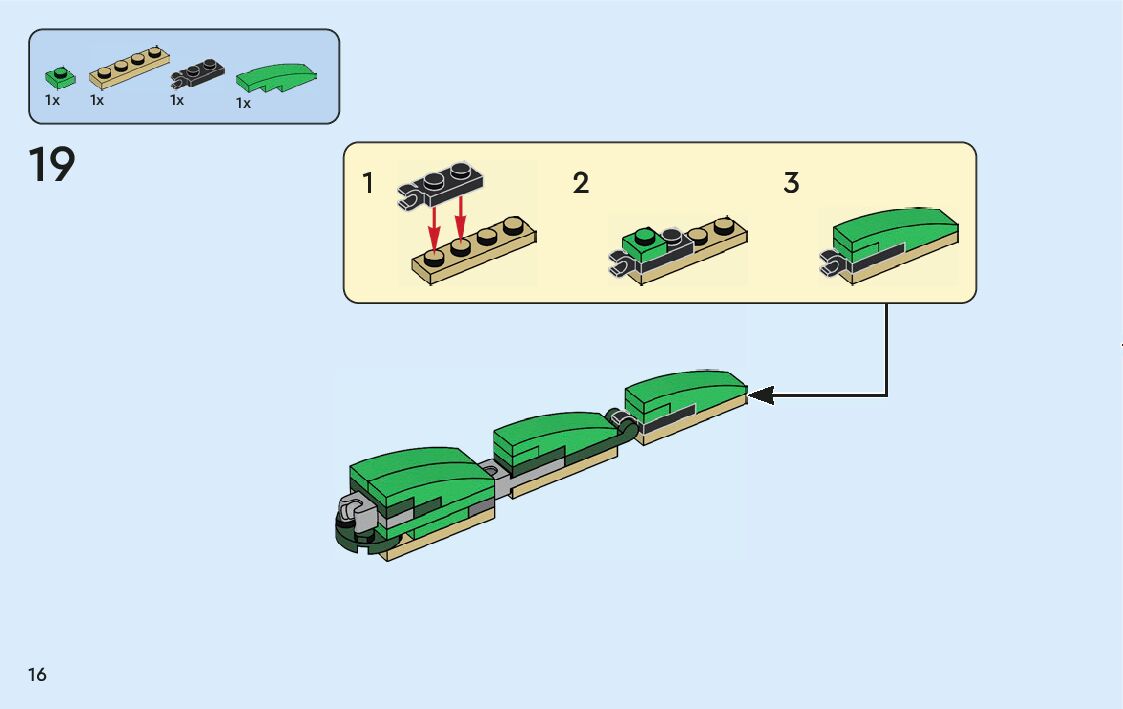 1x 1x 1x 1x

19

1

2

3

16