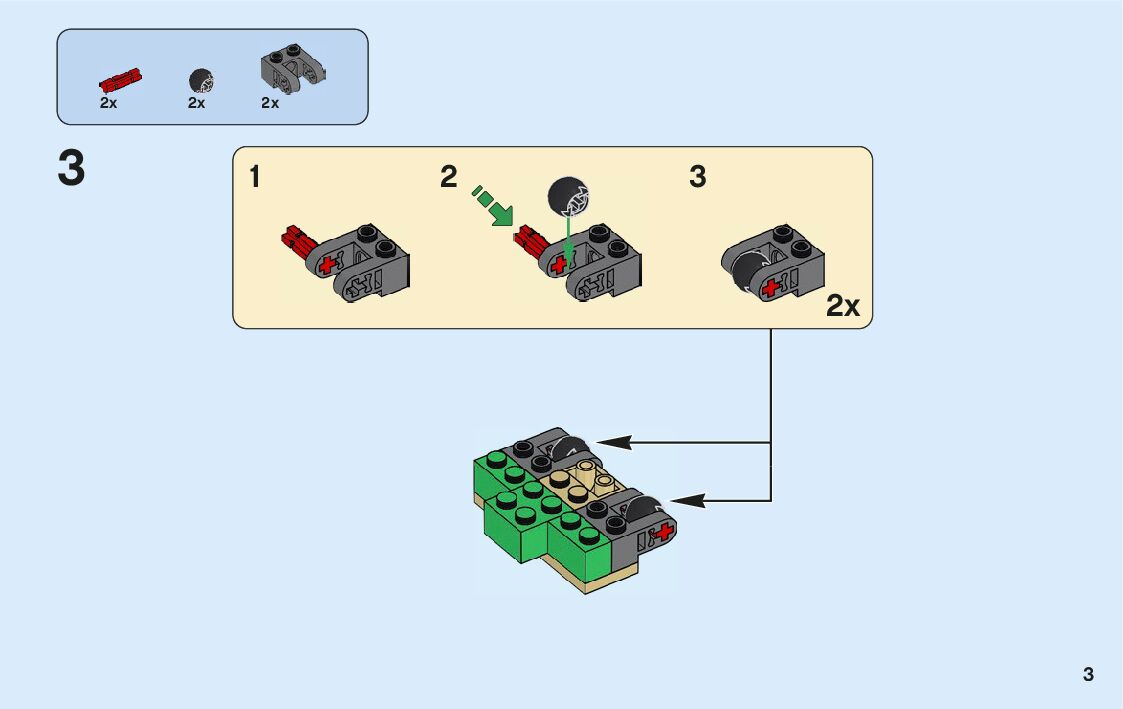 2x 2x 2x

3

1

2

3

2x

3