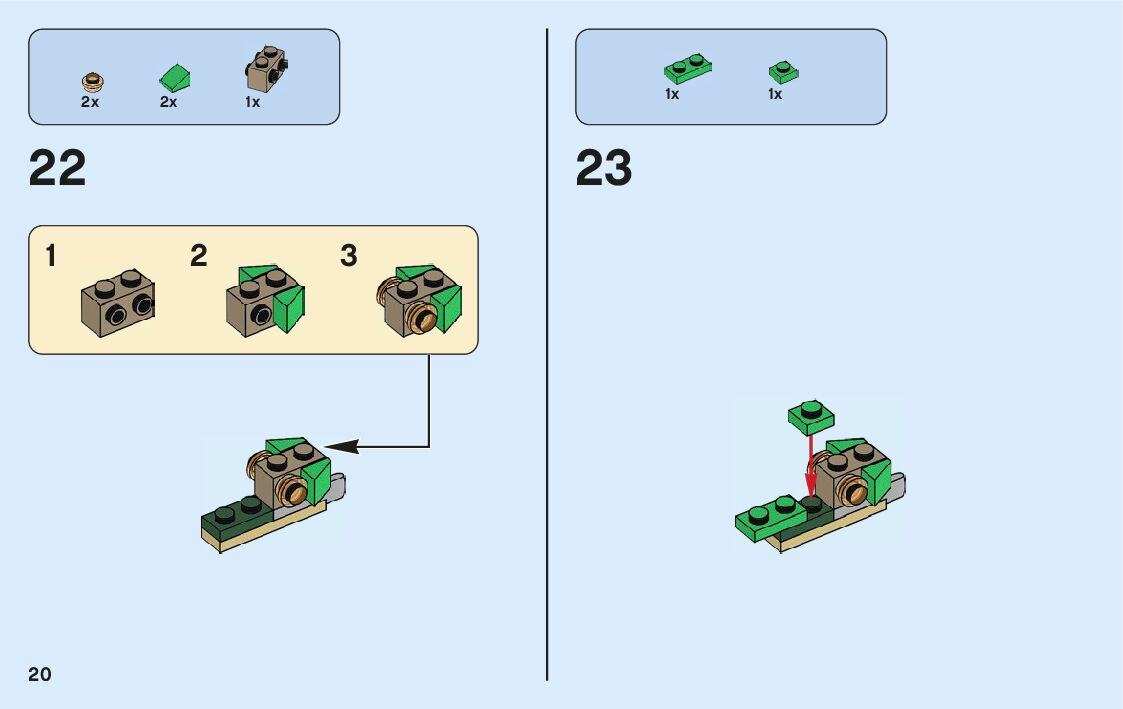 2x 2x 1x

22

1 2 3

1x 1x

23

20