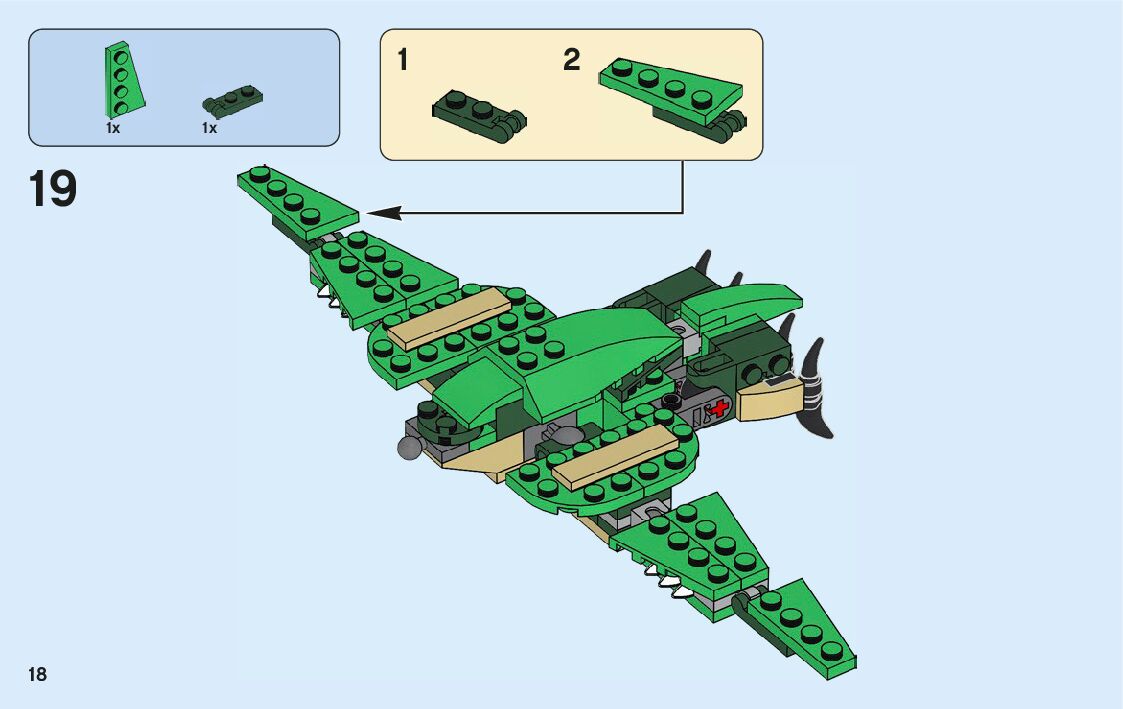 1x
1x

1
2

19

18