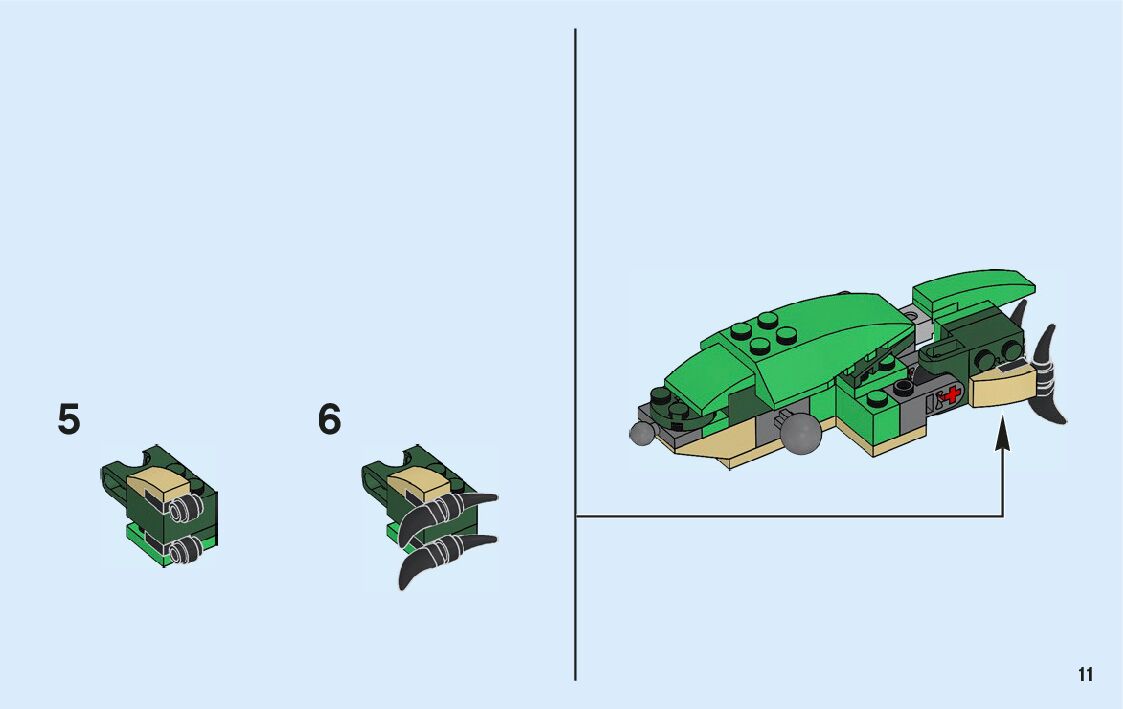 5

6

11