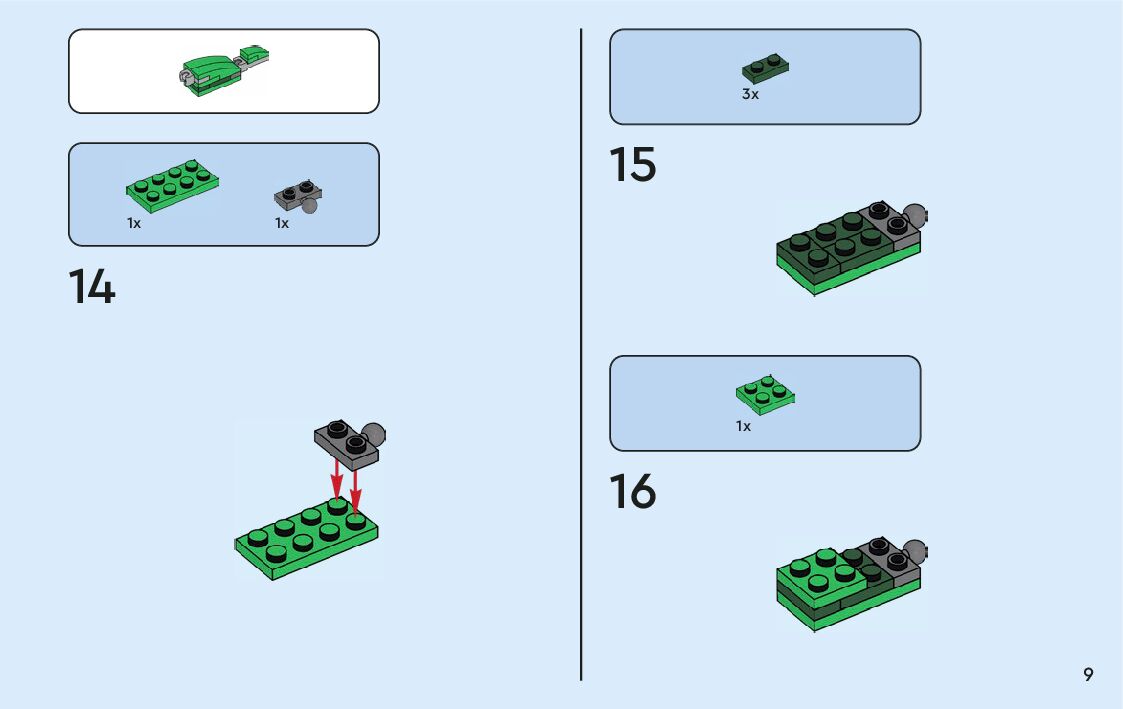 1x
1x

14

3x

15

1x

16

9