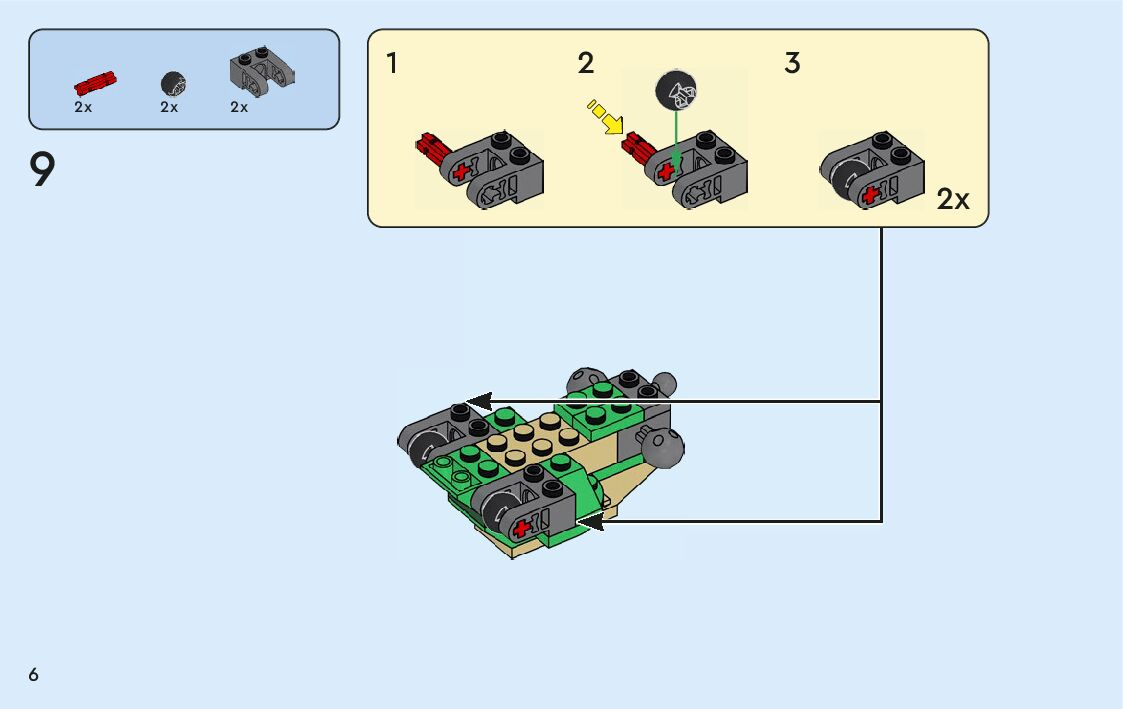 2x 2x 2x

9

1 2 3

2x

6