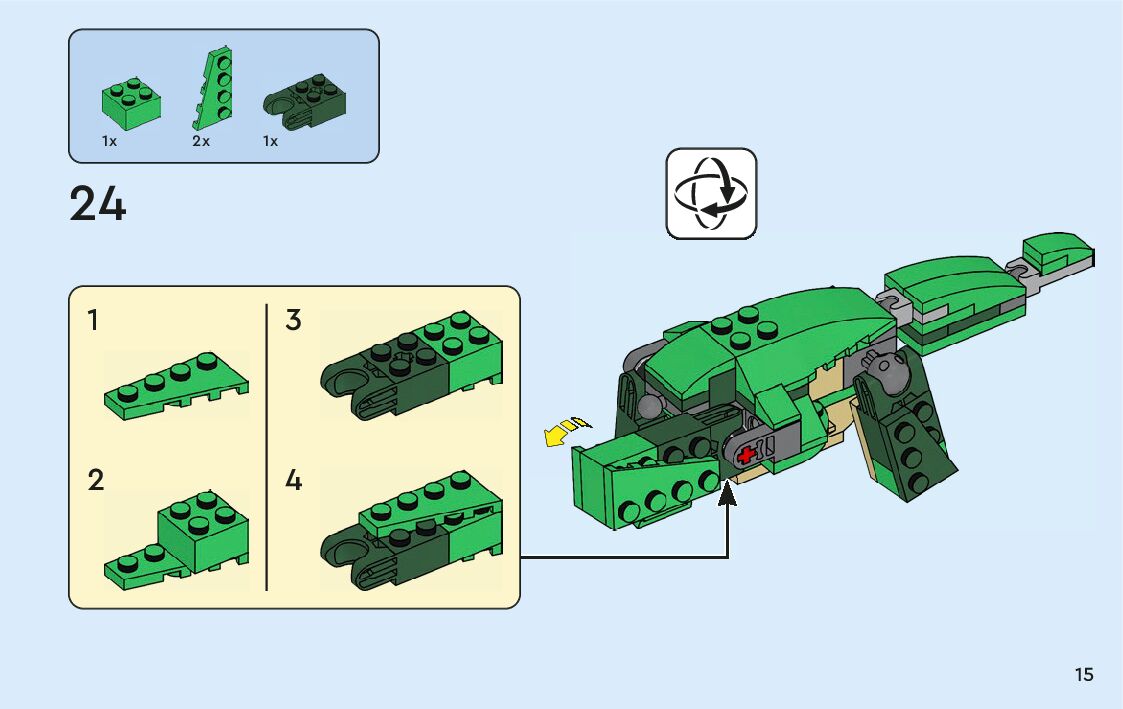 1x 2x 1x

24

1

2

3

4

15