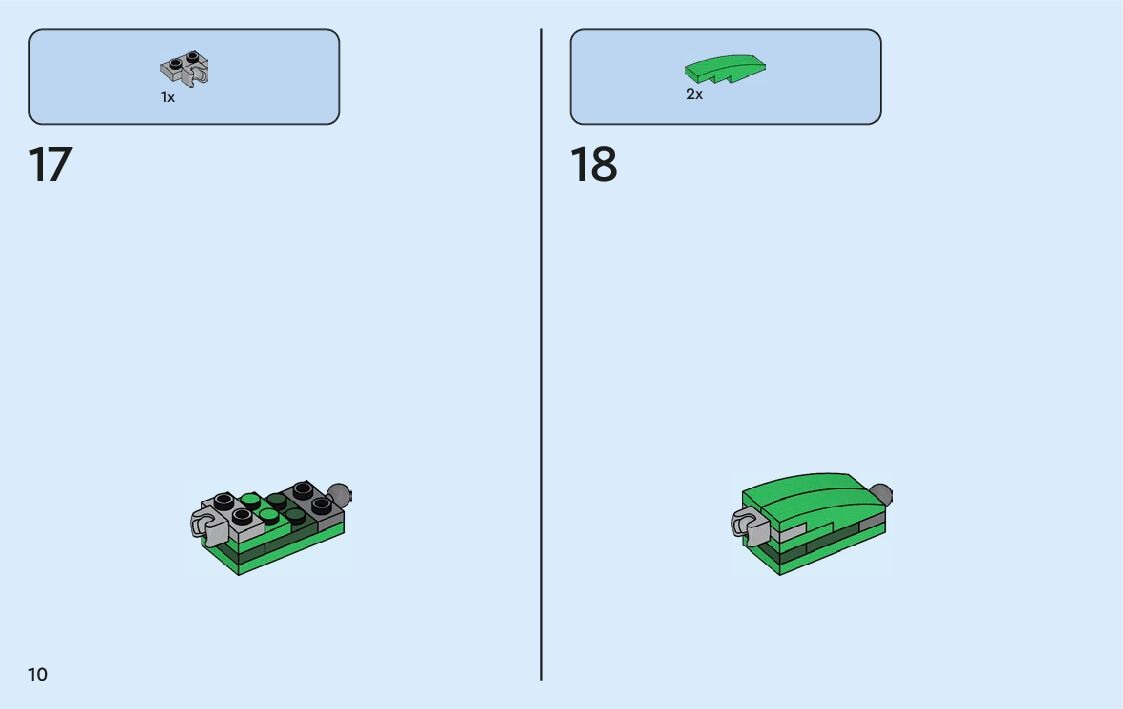 1x

17

2x

18

10