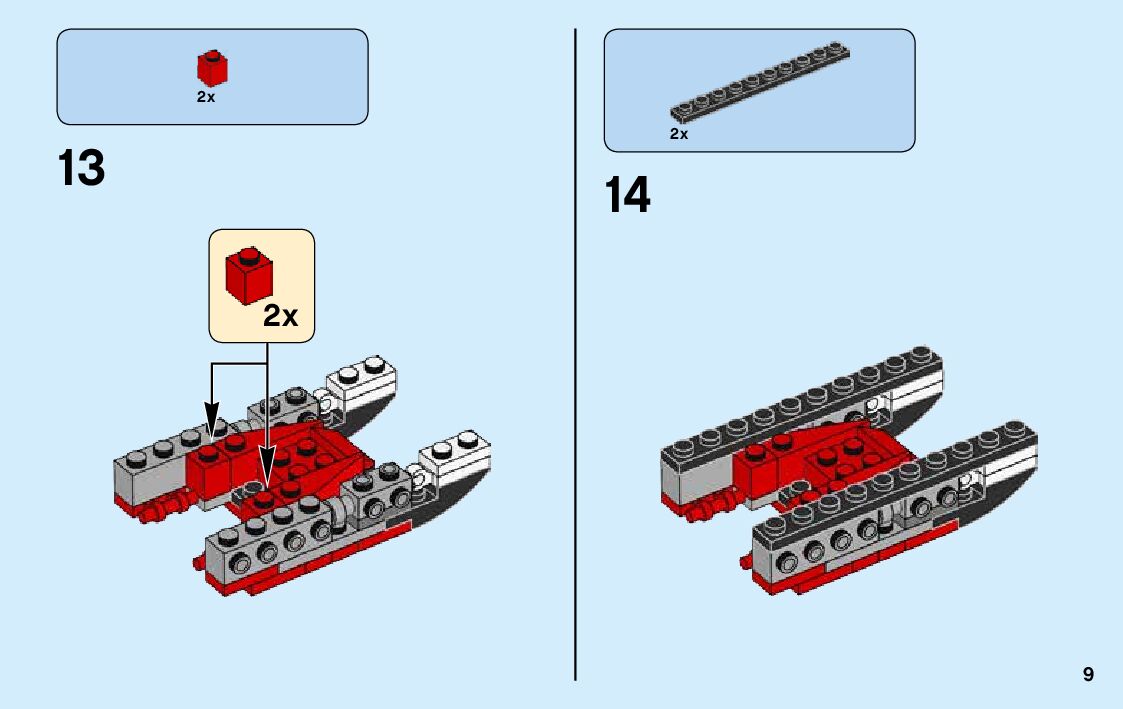 2x

13

2x

2x

14

9