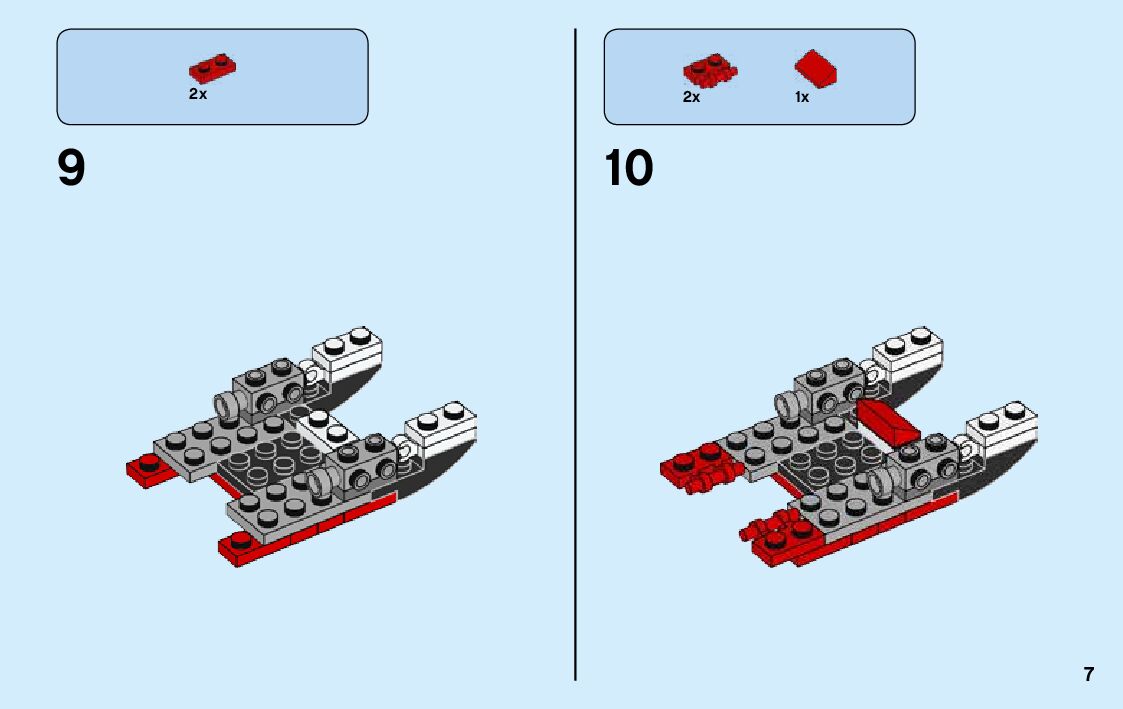 2x

9

2x 1x

10

7