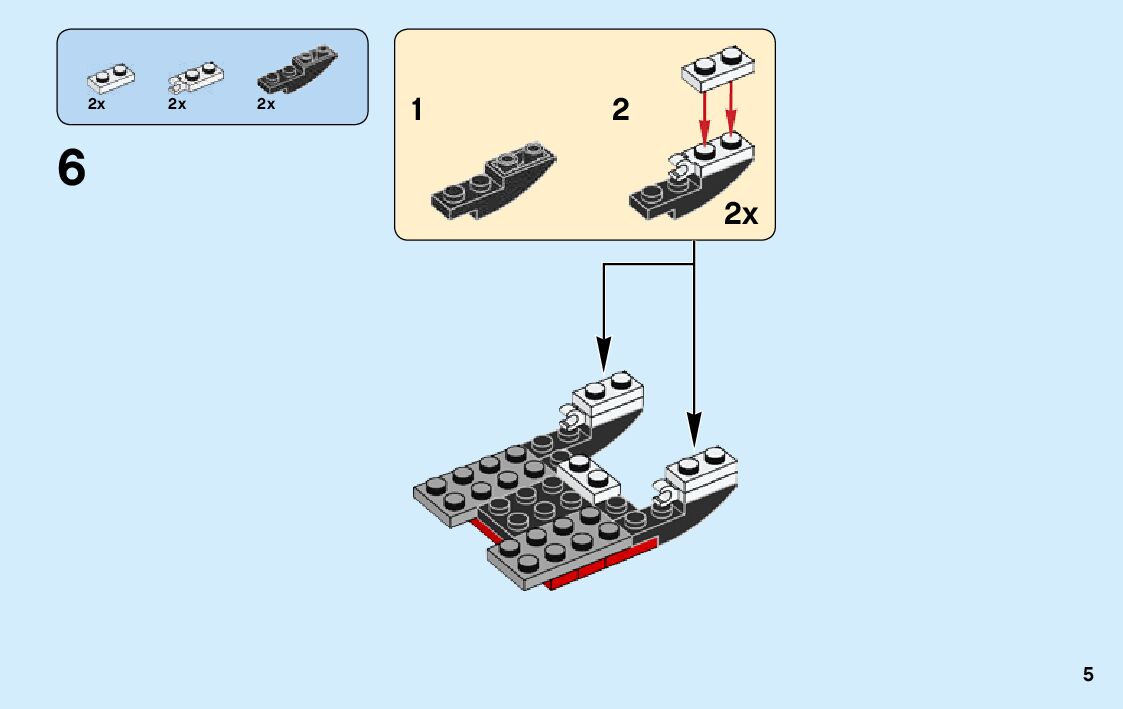 2x 2x 2x

6

1

2

2x

5