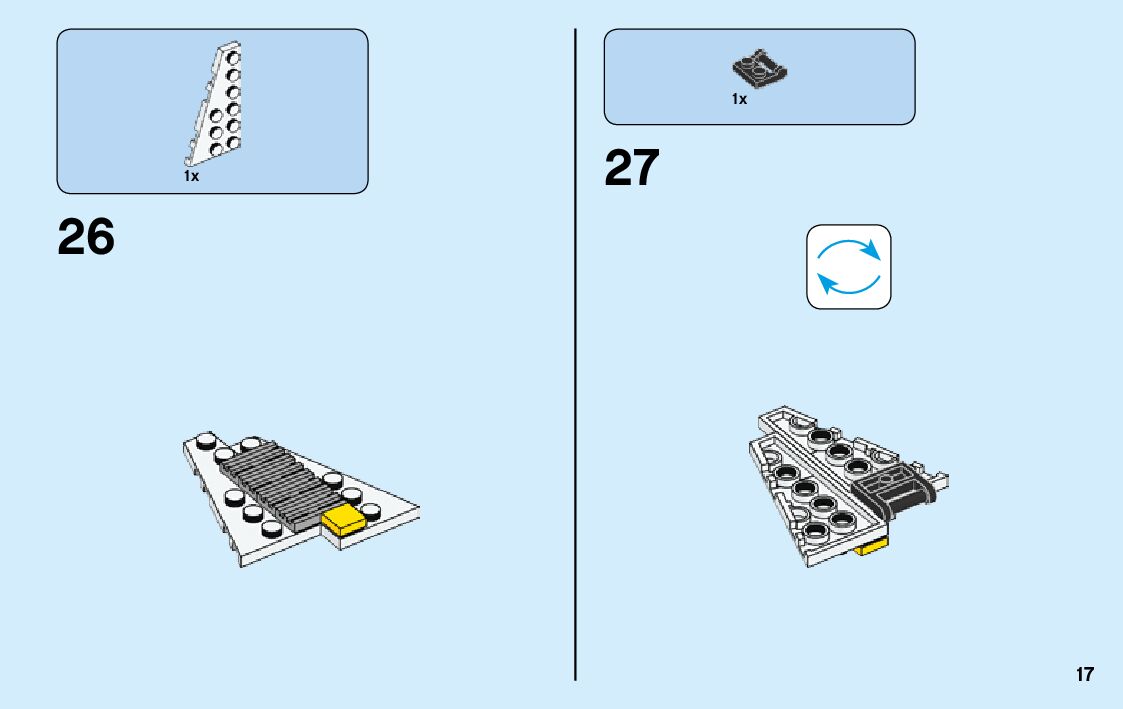 1x

26

1x

27

17