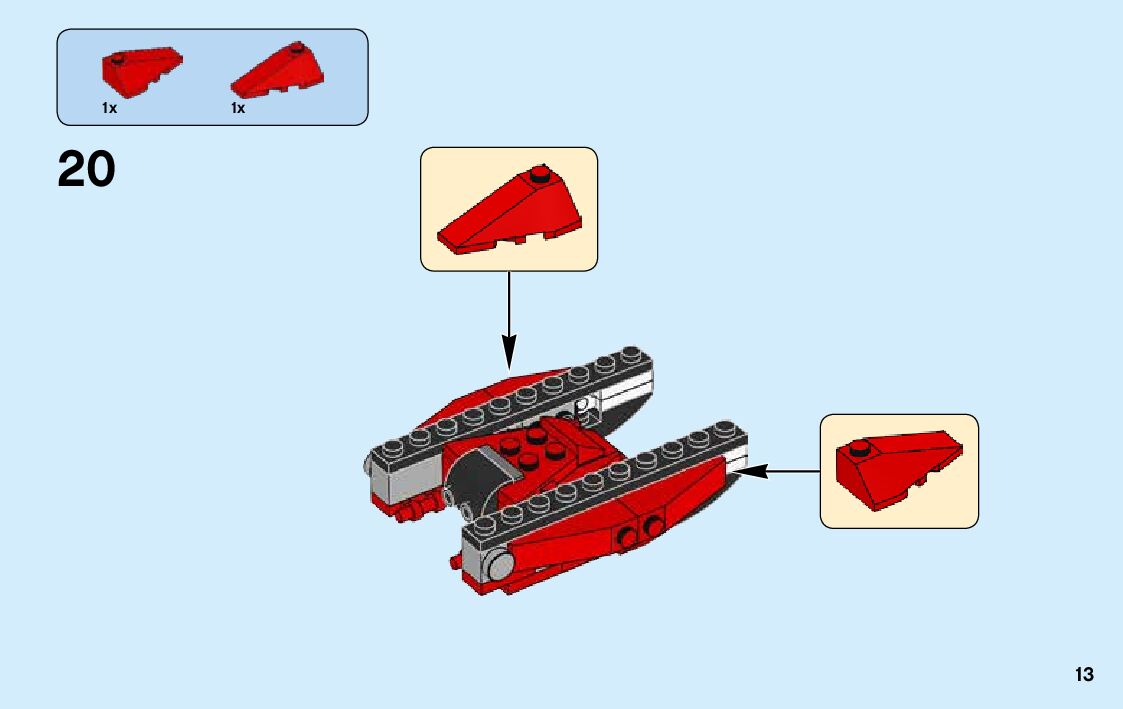 1x 1x

20

13