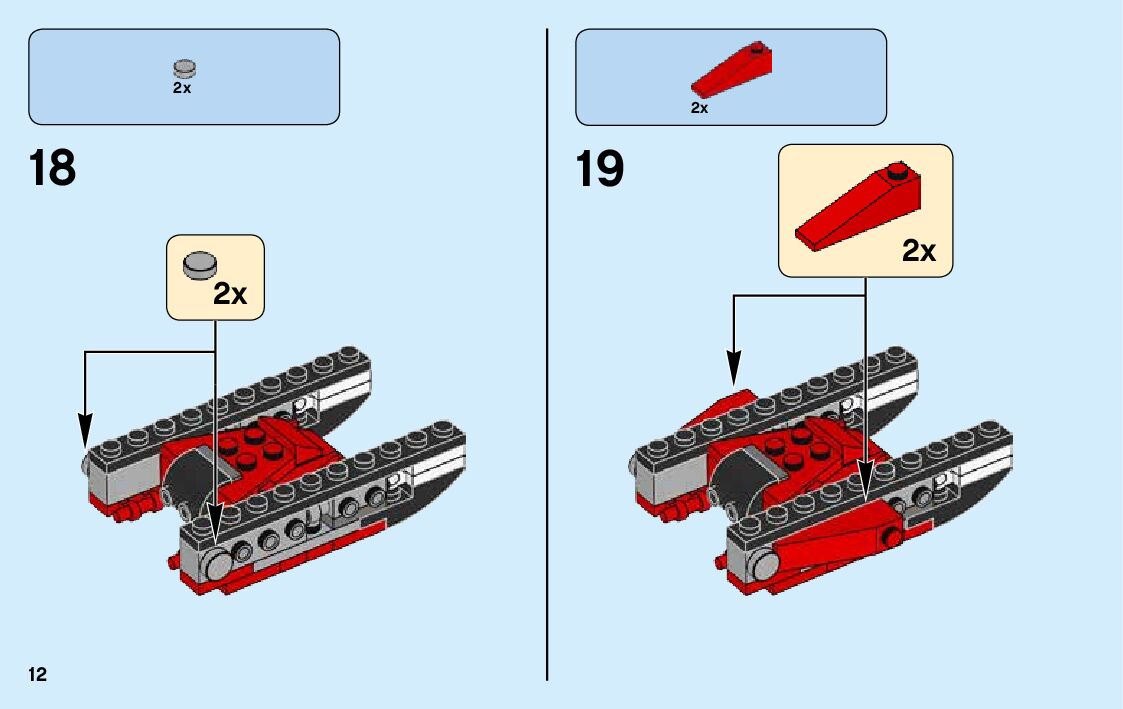 2x

18

2x

2x

19

2x

12