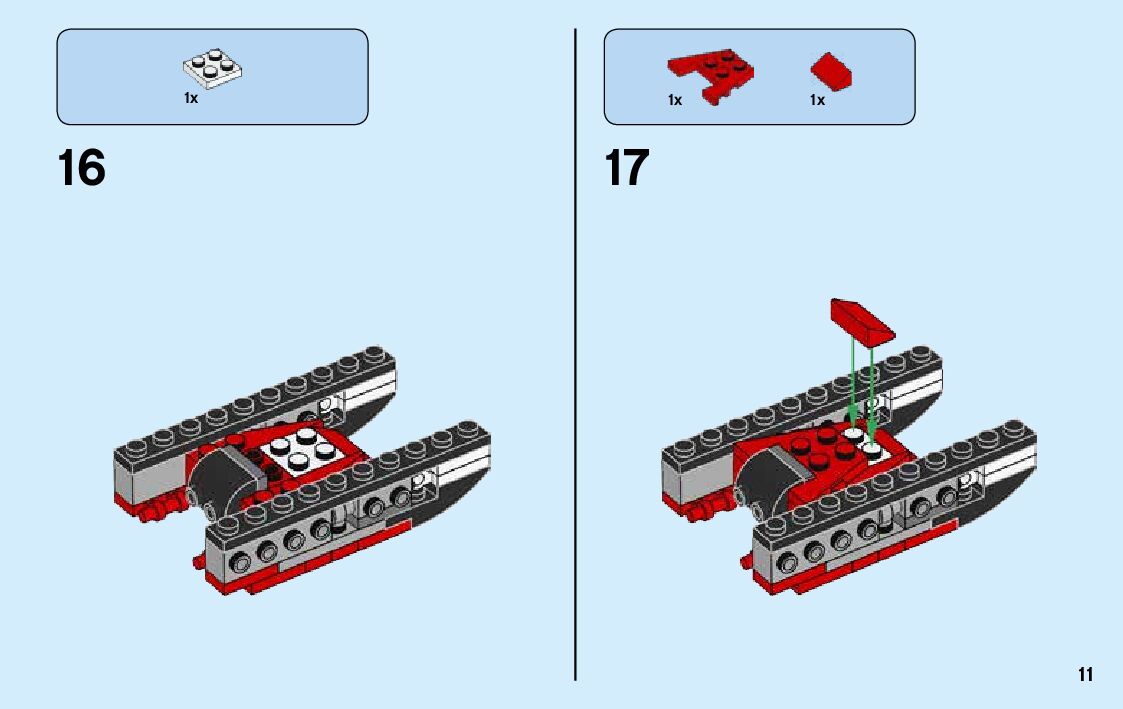 1x

16

1x

1x

17

11