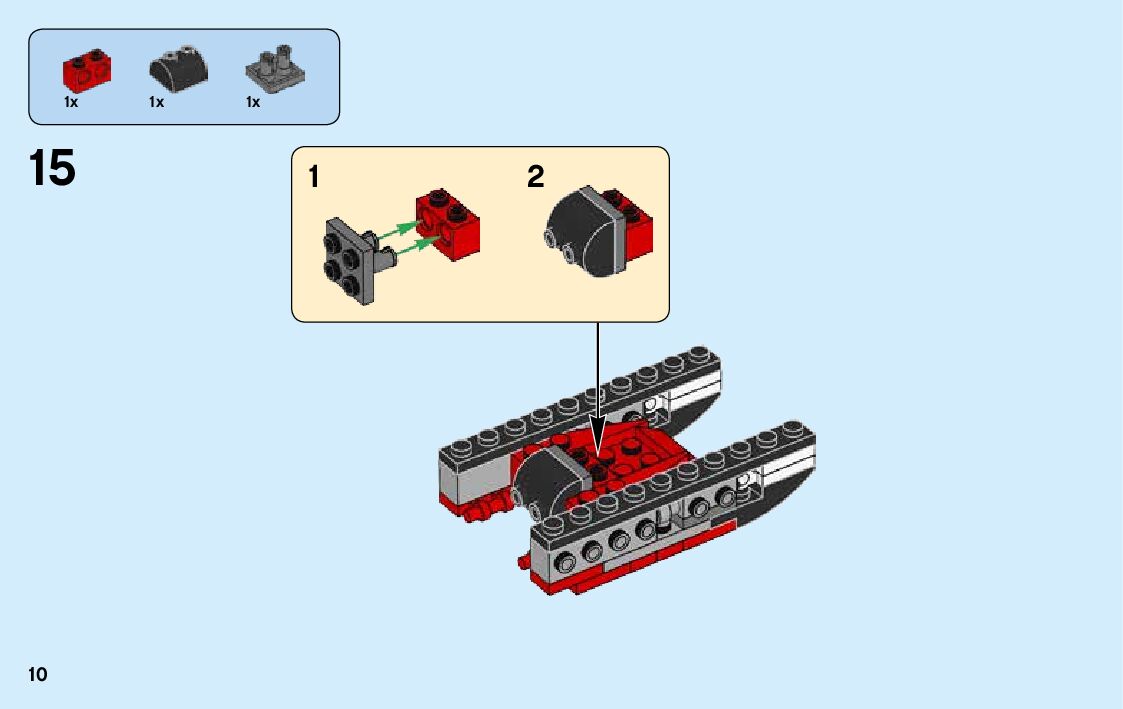 1x 1x 1x

15

1

2

10