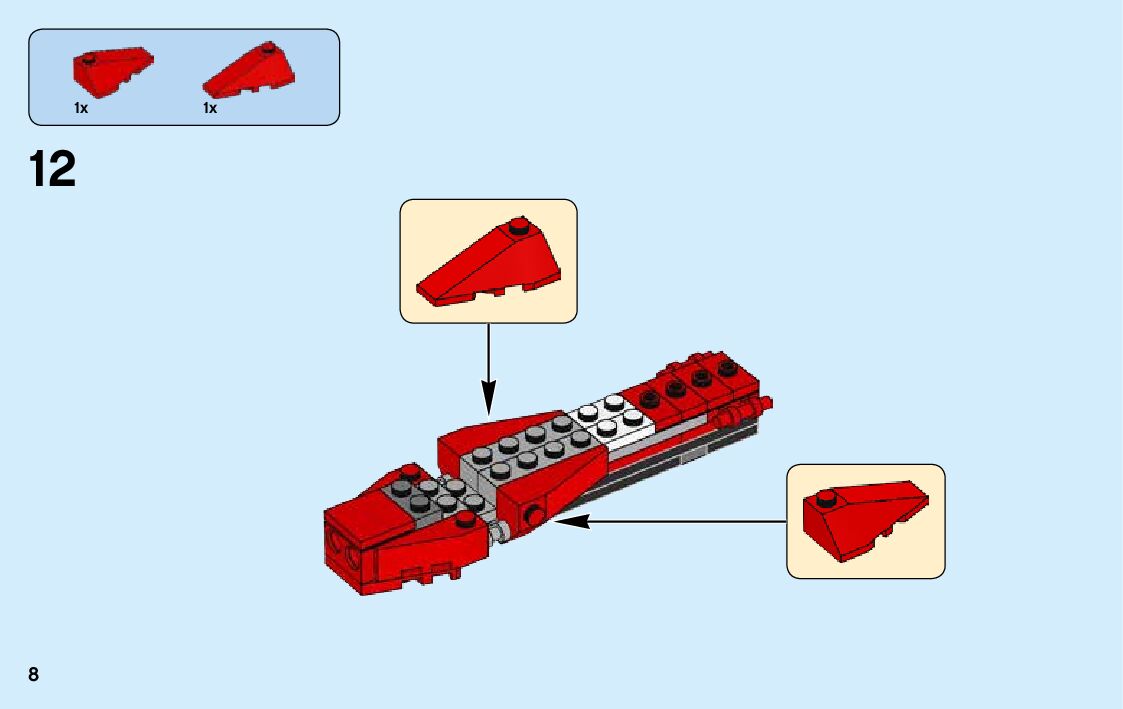 1x
1x

12

8