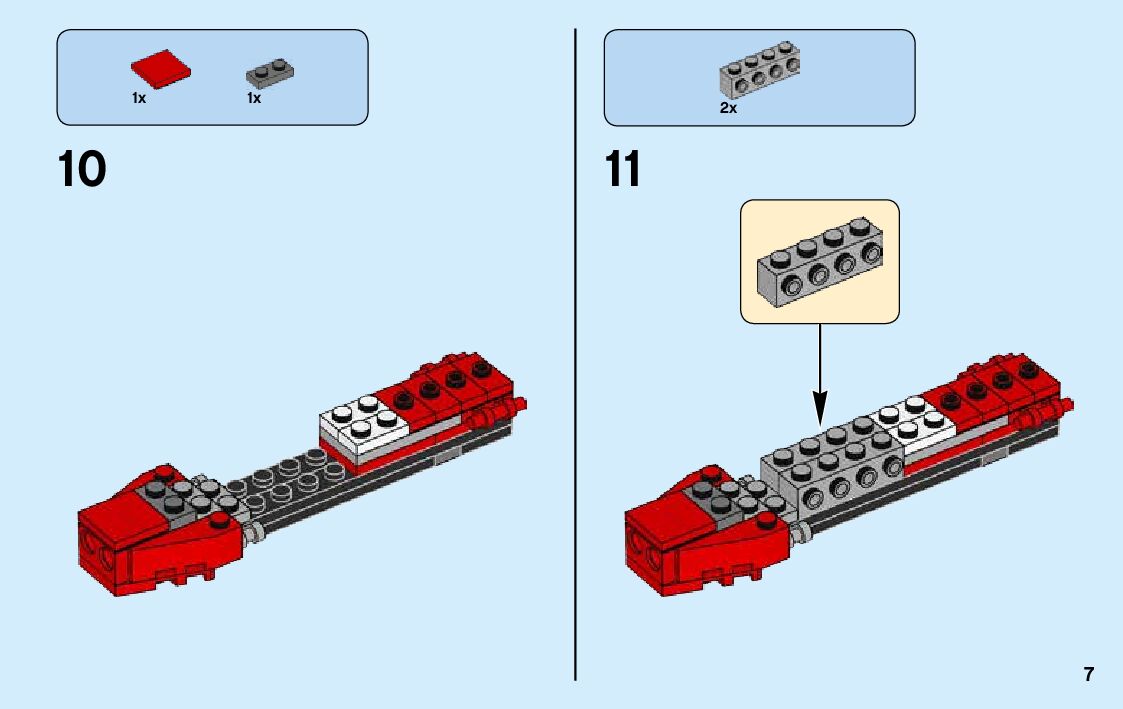 1x 1x

10

2x

11

7