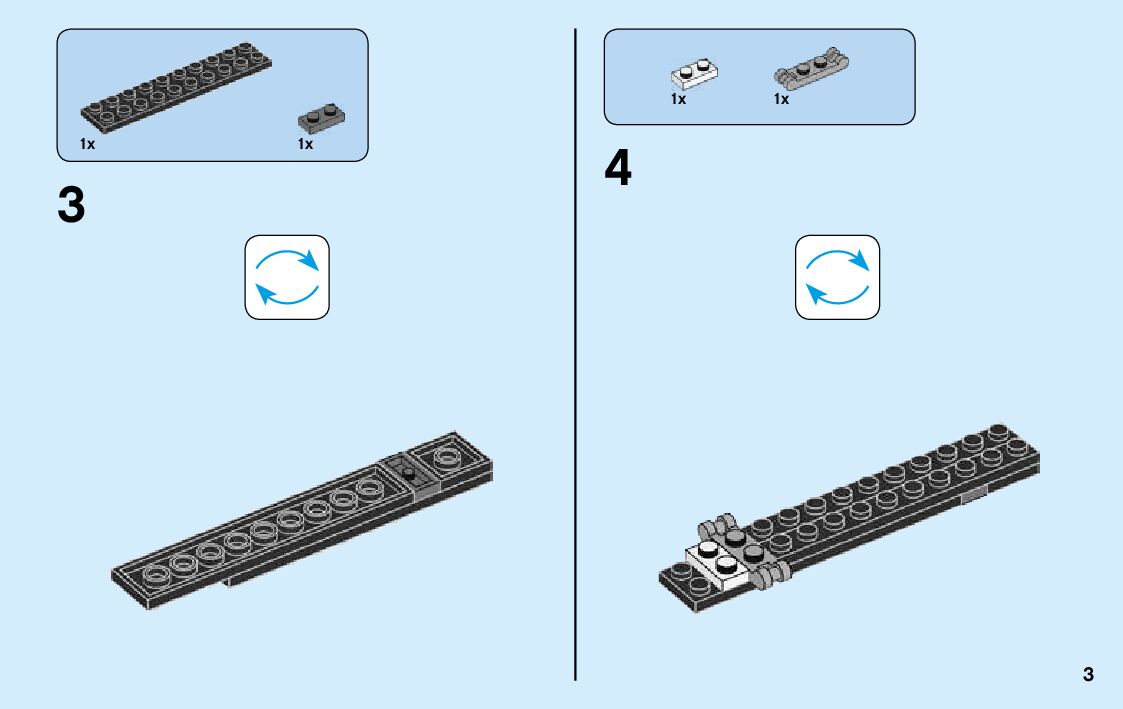 1x

1x

3

1x

1x

4

3