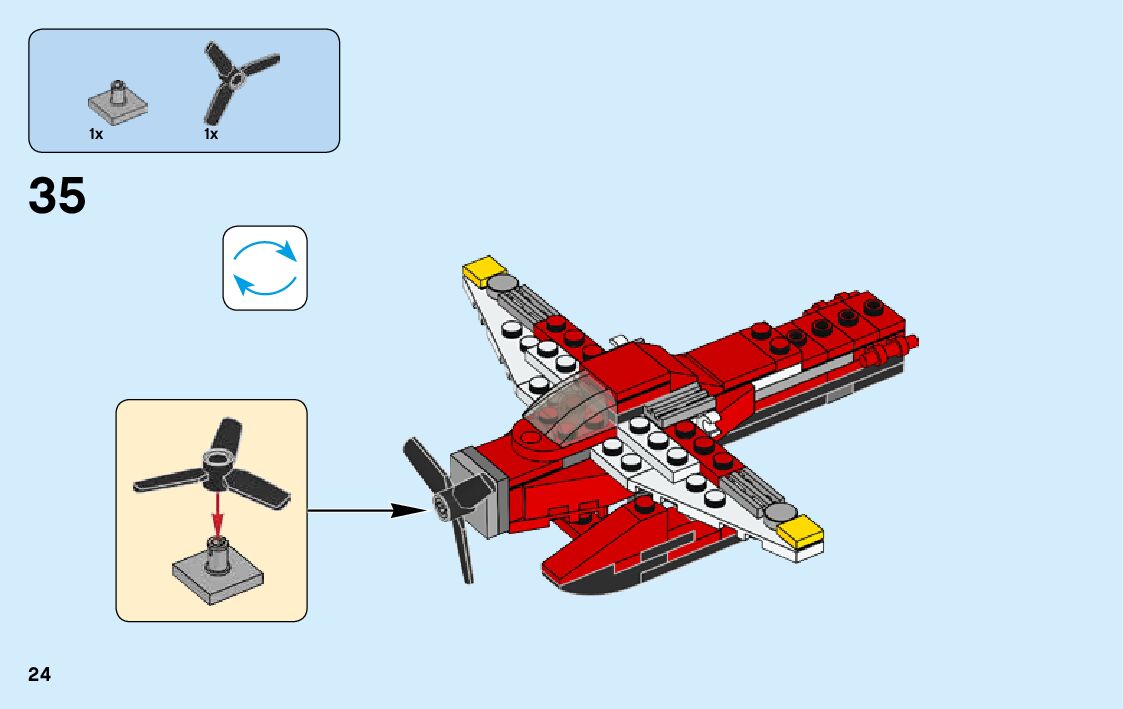 1x 1x

35

24