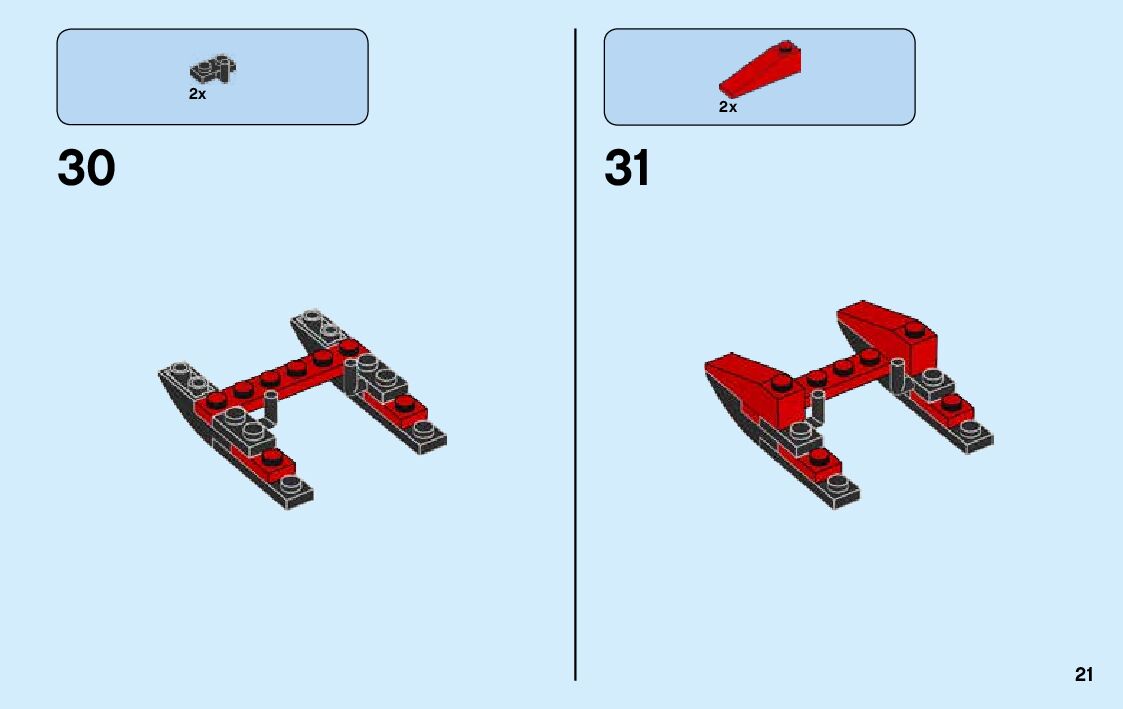 2x

30

2x

31

21