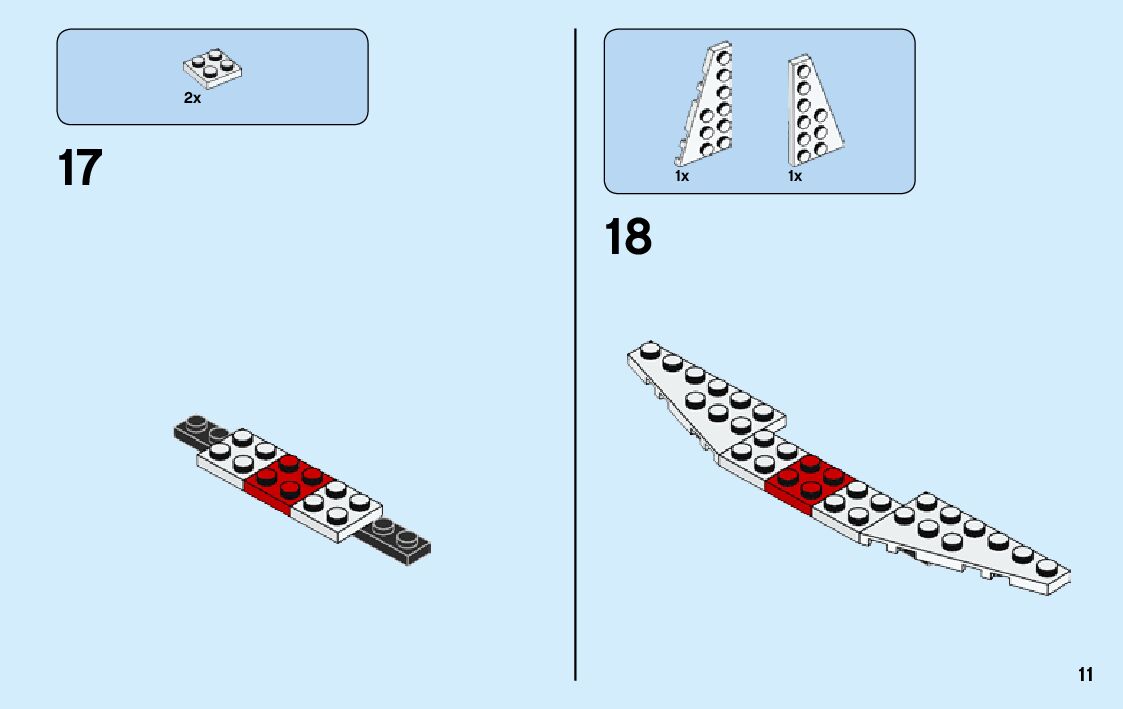 2x

17

1x 1x

18

11