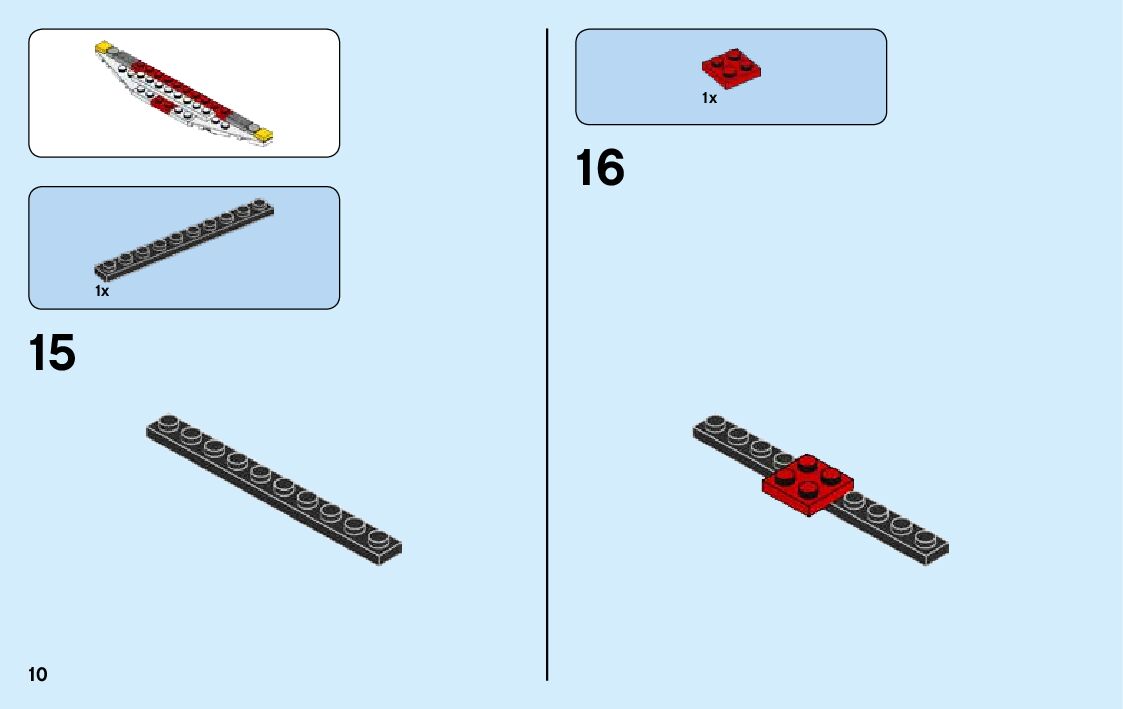 1x

15

10

1x

16